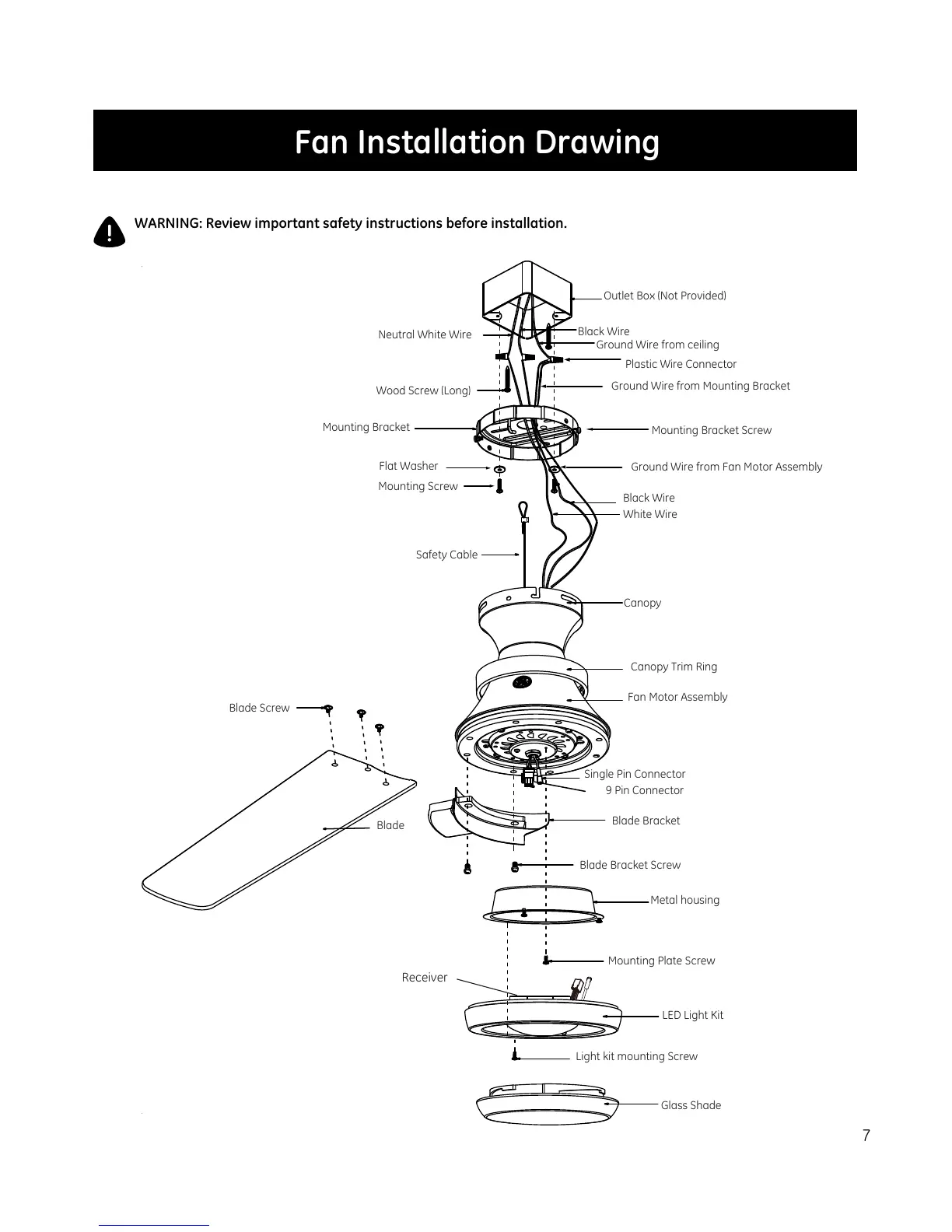 Fan Installation Drawing

WARNING: Review important safety instructions before installation.

Outlet Box (Not Provided)
Neutral White Wire
Black Wire
Ground Wire from ceiling
Plastic Wire Connector
Wood Screw (Long)
Ground Wire from Mounting Bracket
Mounting Bracket
Mounting Bracket Screw
Flat Washer
Ground Wire from Fan Motor Assembly
Mounting Screw
Black Wire
White Wire
Safety Cable
Canopy
Canopy Trim Ring
Fan Motor Assembly
Blade Screw
Single Pin Connector
9 Pin Connector
Blade
Blade Bracket
Blade Bracket Screw
Metal housing
Mounting Plate Screw
Receiver
LED Light Kit
Light kit mounting Screw
Glass Shade

7