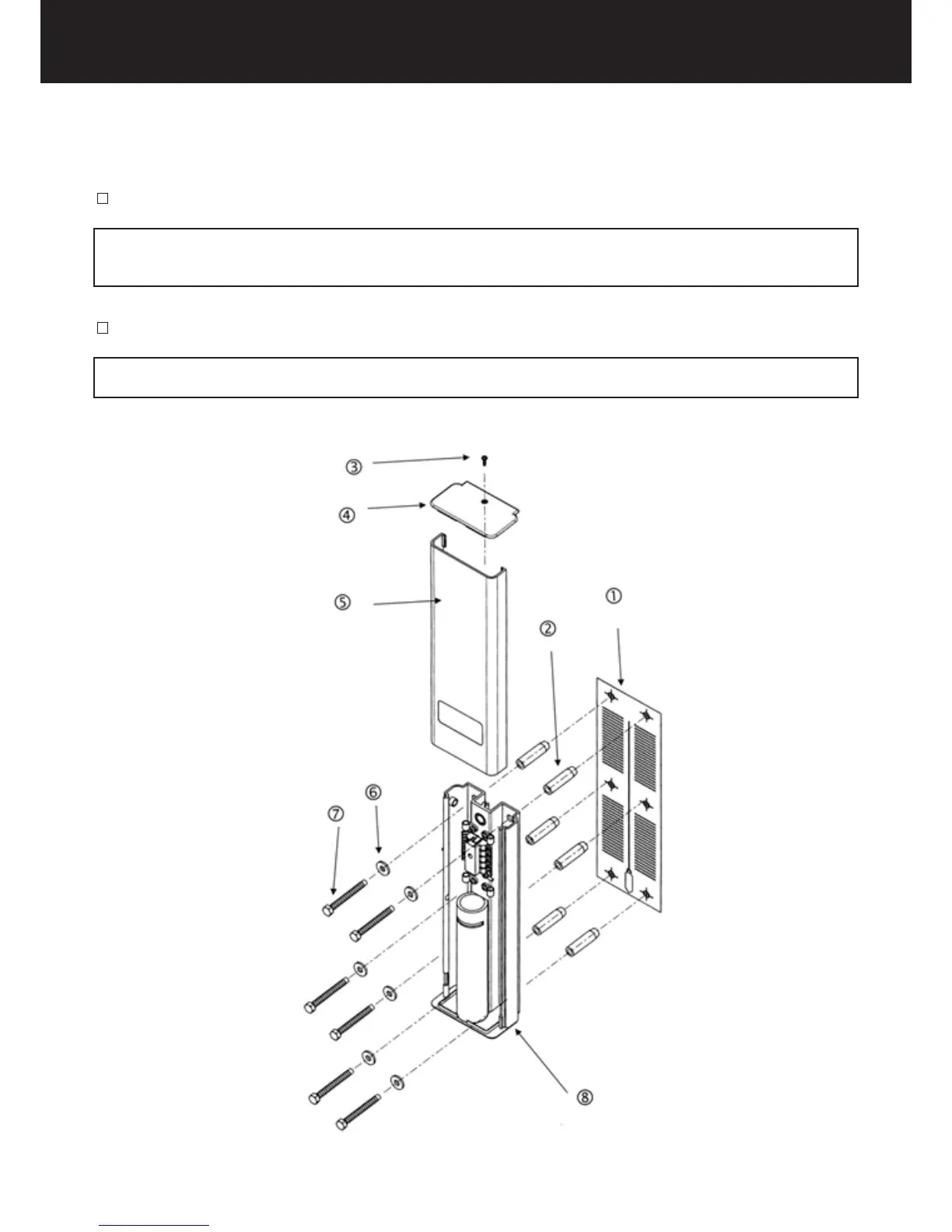 ③

④

⑤

①

②

⑥

⑦

⑧