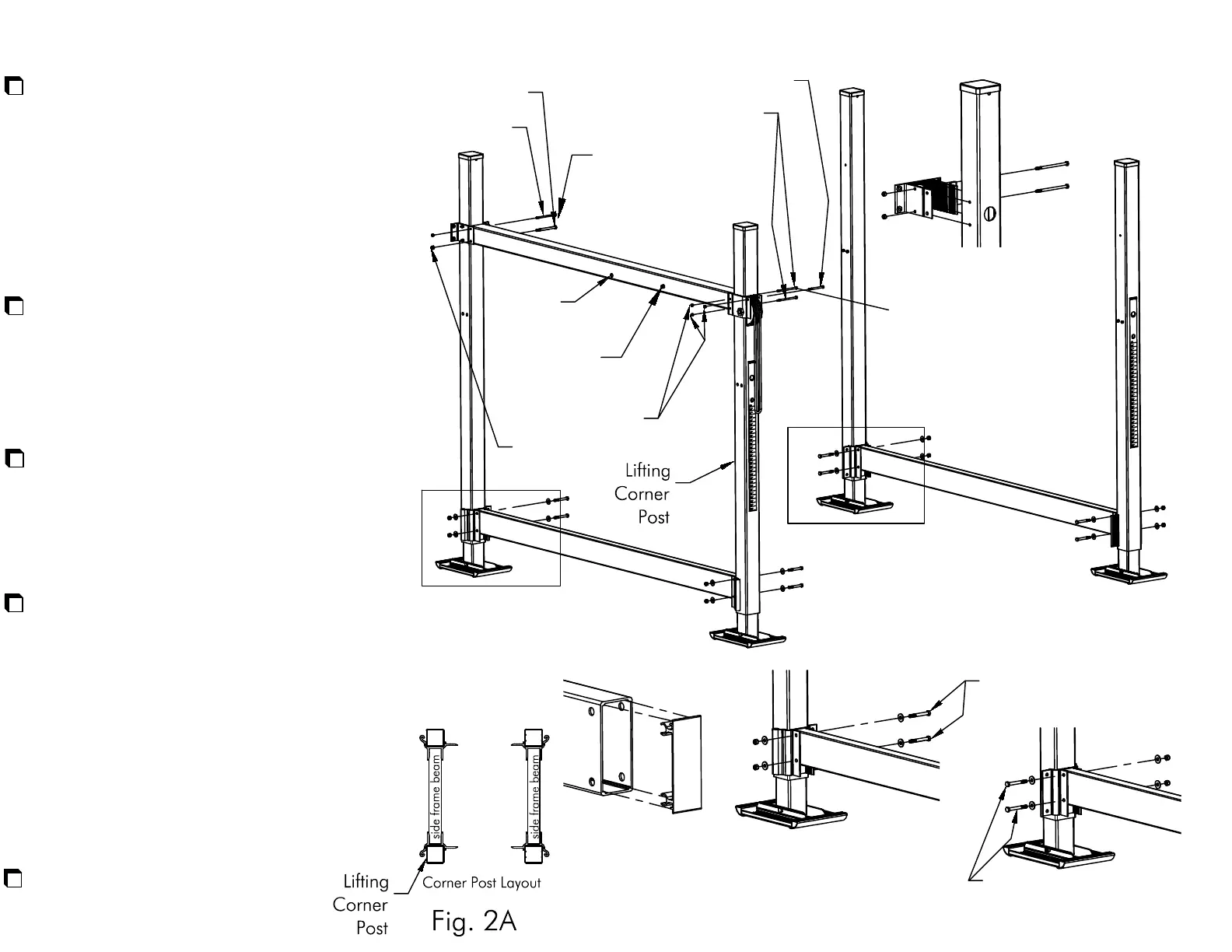 Lifting Corner Post

side frame beam

side frame beam

Lifting Corner Post

Corner Post Layout

Fig. 2A