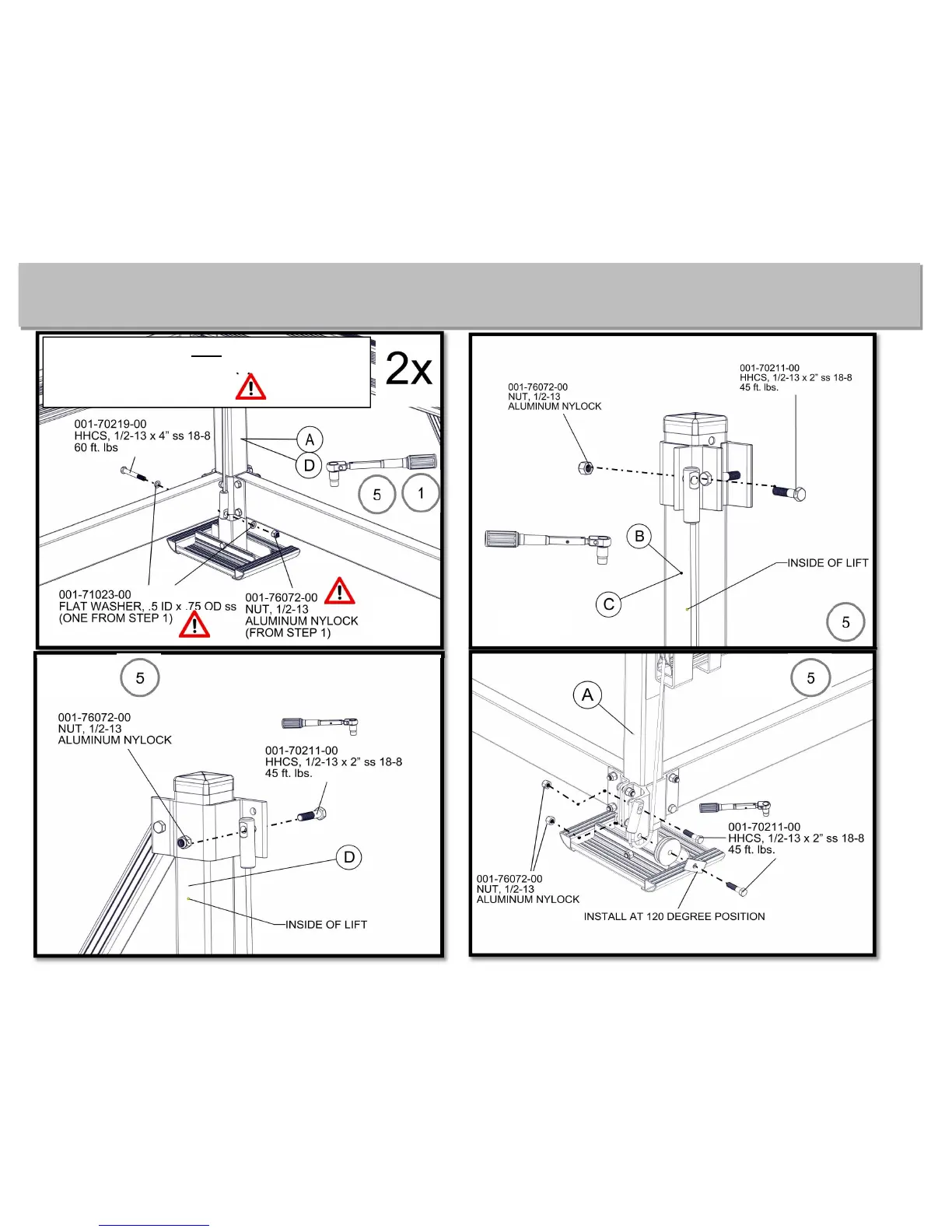 2x

001-70219-00
HHCS, 1/2-13 x 4" ss 18-8
60 ft. lbs

A

D

5

1

001-71023-00
FLAT WASHER, .5 ID x .75 OD ss
(ONE FROM STEP 1)

001-76072-00
NUT, 1/2-13
ALUMINUM NYLOCK
(FROM STEP 1)

001-76072-00
NUT, 1/2-13
ALUMINUM NYLOCK

001-70211-00
HHCS, 1/2-13 x 2" ss 18-8
45 ft. lbs.

B

C

INSIDE OF LIFT

5

5

001-76072-00
NUT, 1/2-13
ALUMINUM NYLOCK

001-70211-00
HHCS, 1/2-13 x 2" ss 18-8
45 ft. lbs.

D

INSIDE OF LIFT

A

5

001-70211-00
HHCS, 1/2-13 x 2" ss 18-8
45 ft. lbs.

001-76072-00
NUT, 1/2-13
ALUMINUM NYLOCK

INSTALL AT 120 DEGREE POSITION