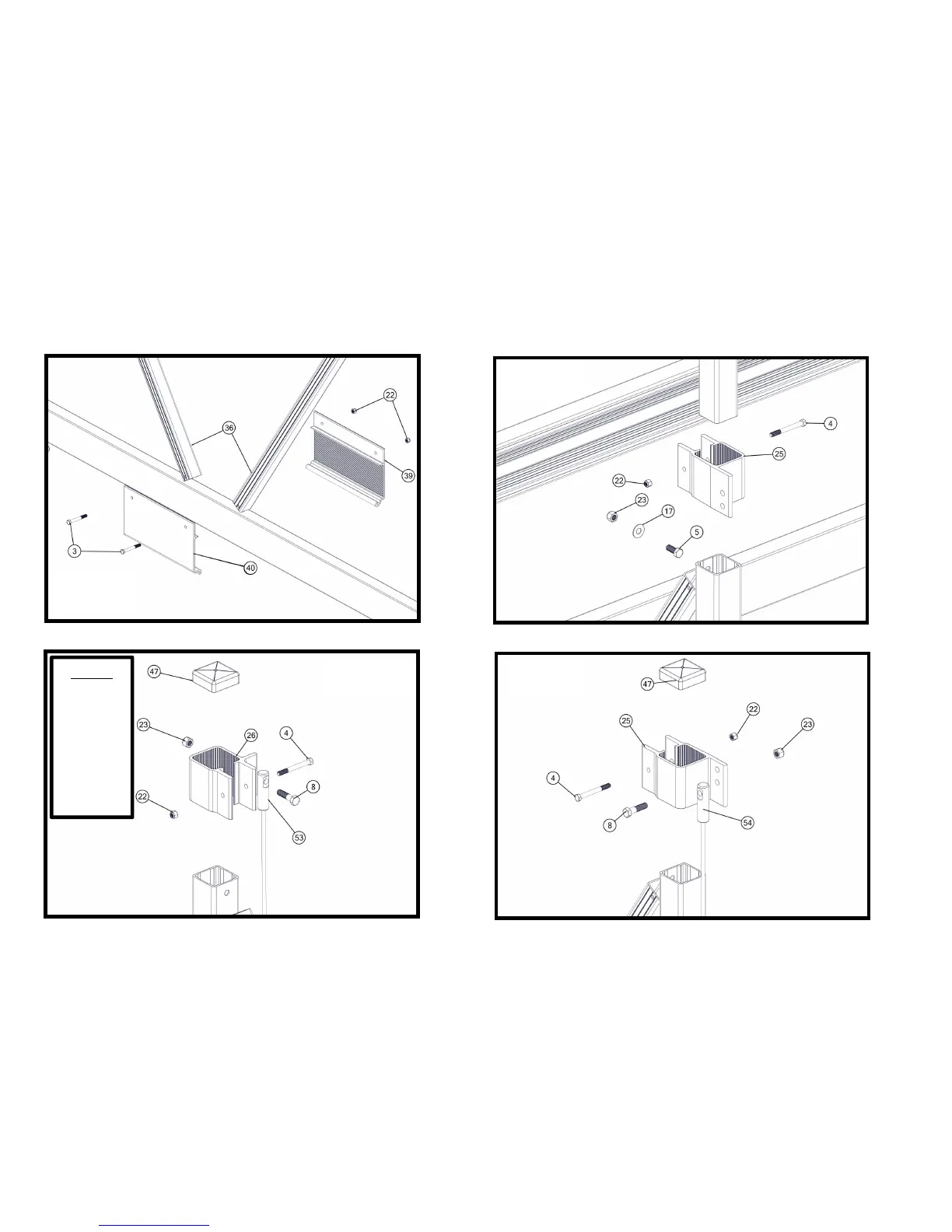 22
36
39
3
40

4
25
22
23
17
5

47
23
26
4
8
22
53

47
22
25
23
4
8
54