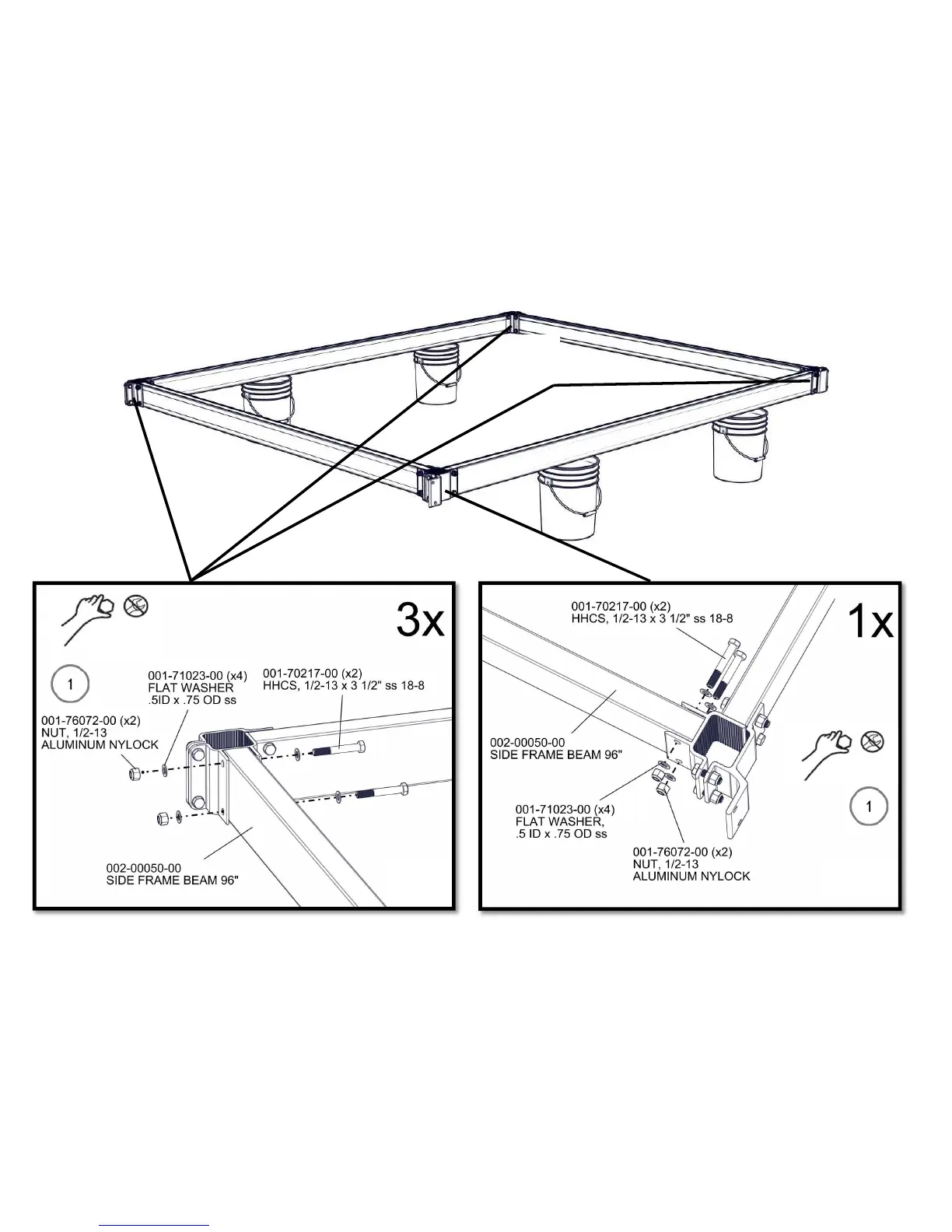 3x

1

001-71023-00 (x4)
FLAT WASHER
.5ID x .75 OD ss

001-70217-00 (x2)
HHCS, 1/2-13 x 3 1/2" ss 18-8

001-76072-00 (x2)
NUT, 1/2-13
ALUMINUM NYLOCK

002-00050-00
SIDE FRAME BEAM 96"

1x

001-70217-00 (x2)
HHCS, 1/2-13 x 3 1/2" ss 18-8

002-00050-00
SIDE FRAME BEAM 96"

1

001-71023-00 (x4)
FLAT WASHER,
.5 ID x .75 OD ss

001-76072-00 (x2)
NUT, 1/2-13
ALUMINUM NYLOCK