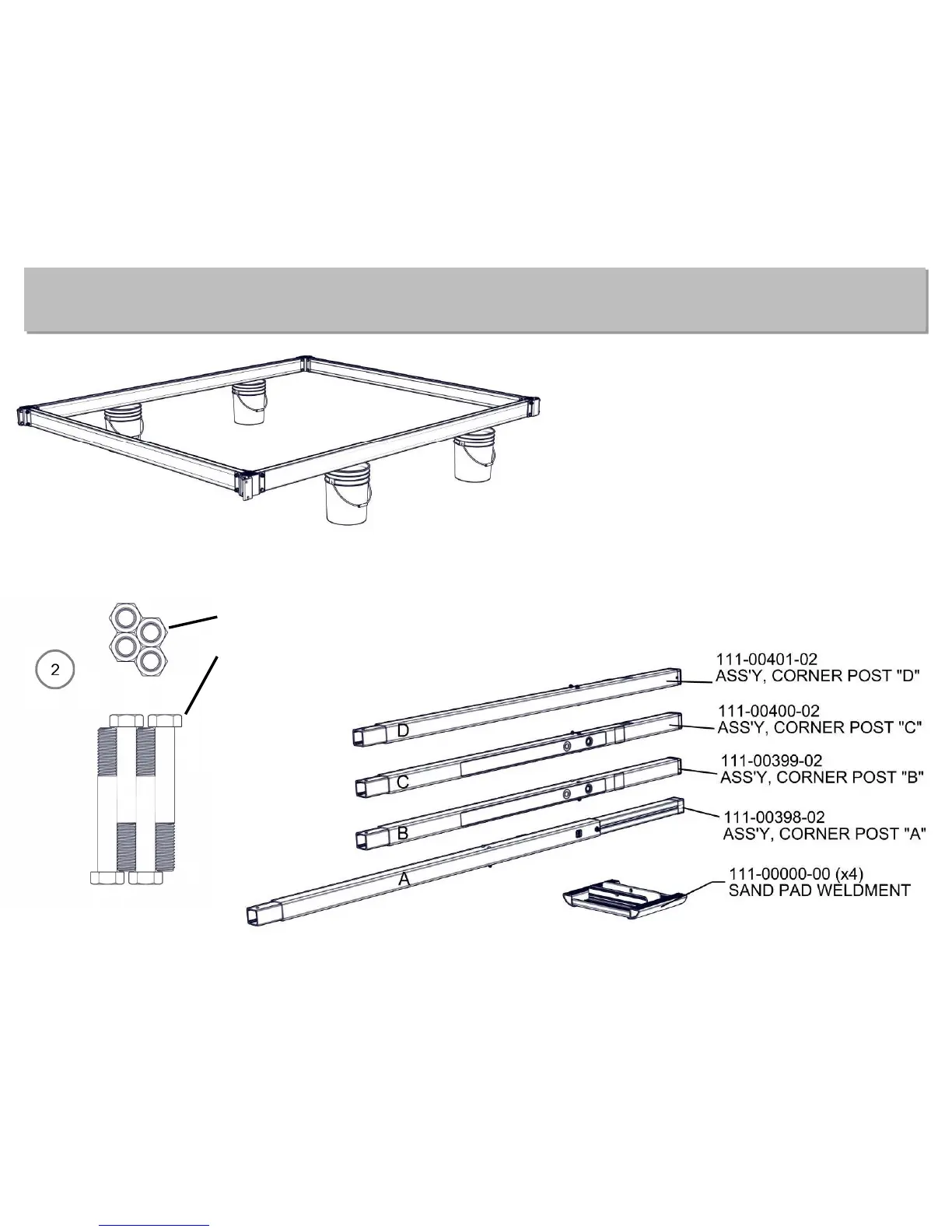 2

111-00401-02
ASS'Y, CORNER POST "D"

111-00400-02
ASS'Y, CORNER POST "C"

111-00399-02
ASS'Y, CORNER POST "B"

111-00398-02
ASS'Y, CORNER POST "A"

111-00000-00 (x4)
SAND PAD WELDMENT

D

C

B

A