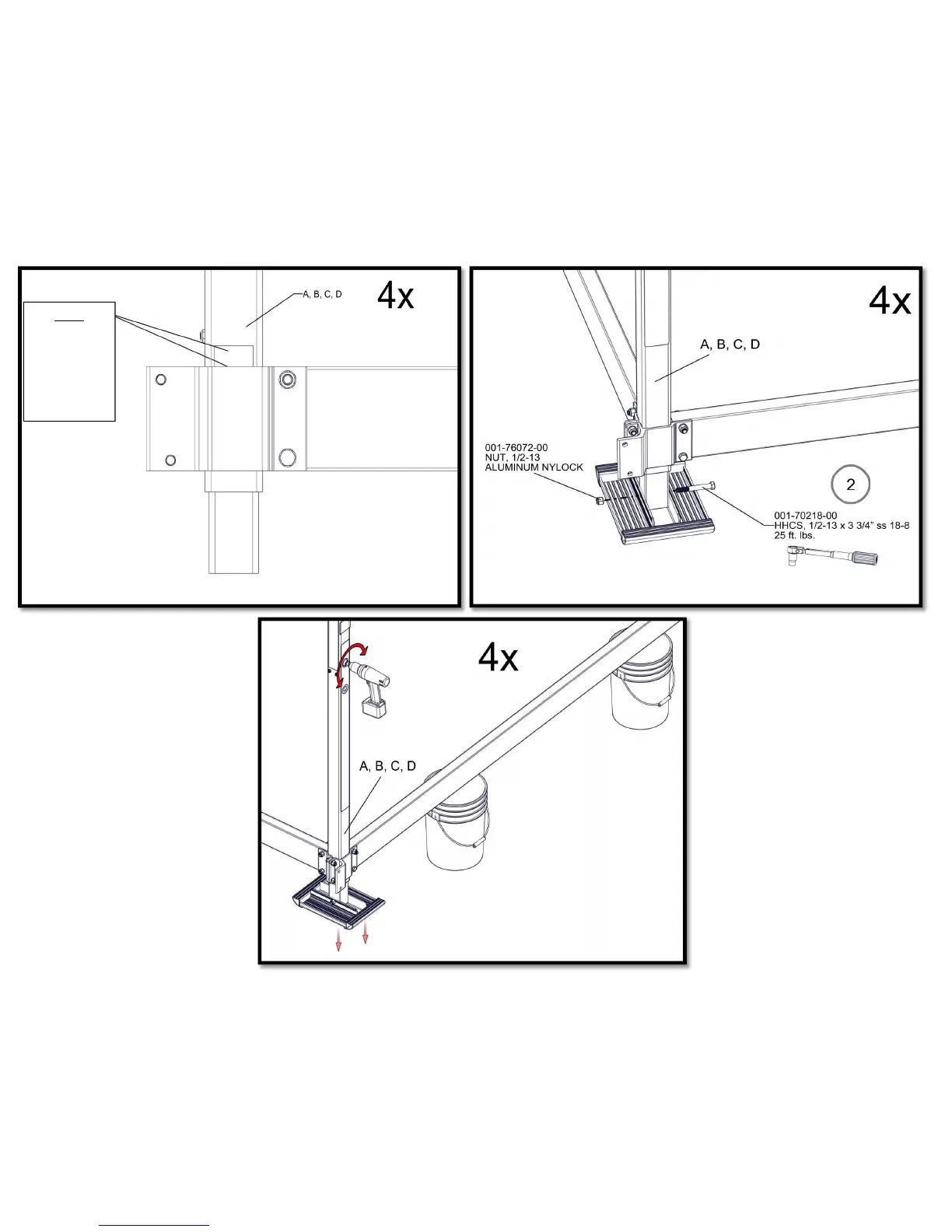 A, B, C, D

4x

4x

A, B, C, D

001-76072-00
NUT, 1/2-13
ALUMINUM NYLOCK

2

001-70218-00
HHCS, 1/2-13 x 3 3/4" ss 18-8
25 ft. lbs.

4x

A, B, C, D