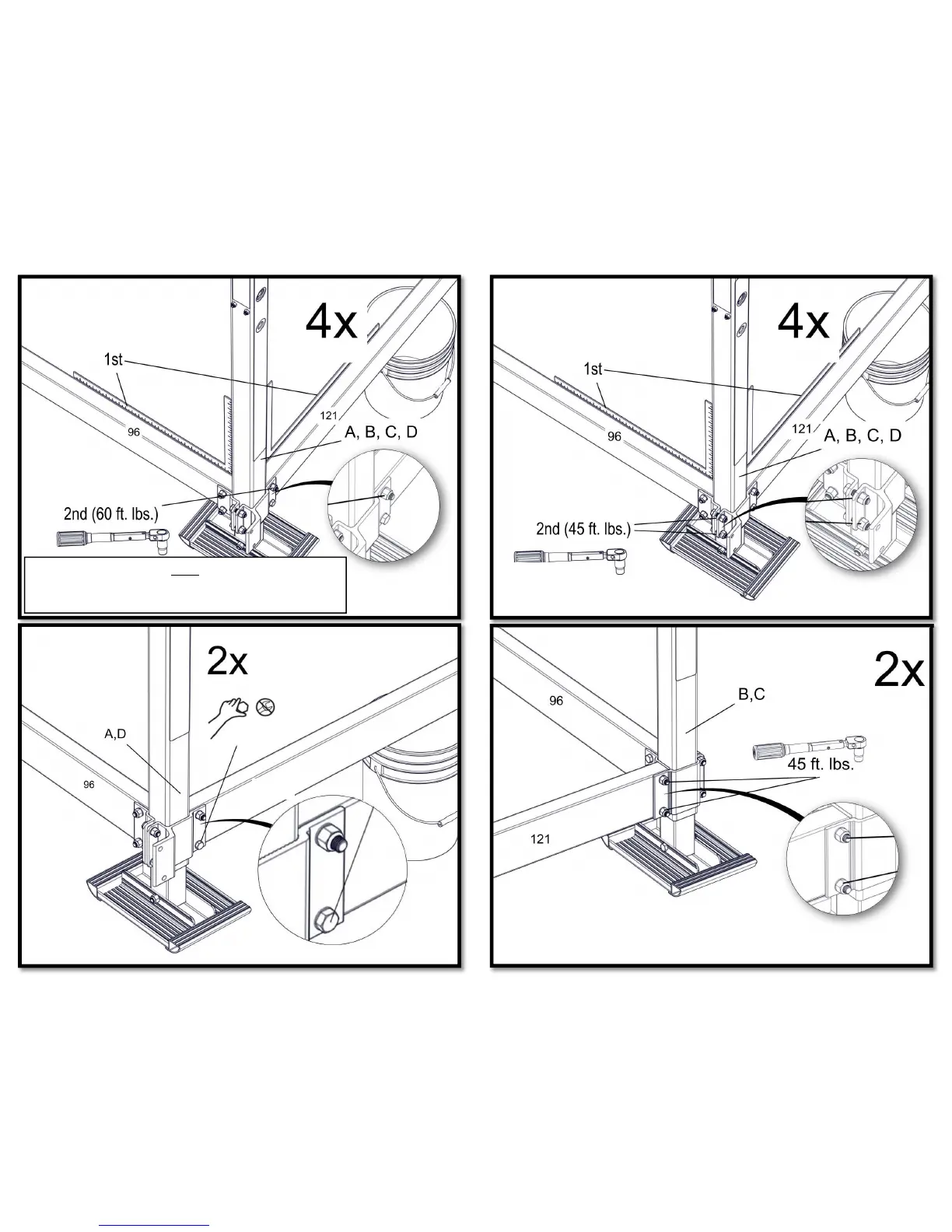 4x

1st

121

96

A, B, C, D

2nd (60 ft. lbs.)

4x

1st

96

121

A, B, C, D

2nd (45 ft. lbs.)

2x

A,D

96

2x

96

B,C

45 ft. lbs.

121