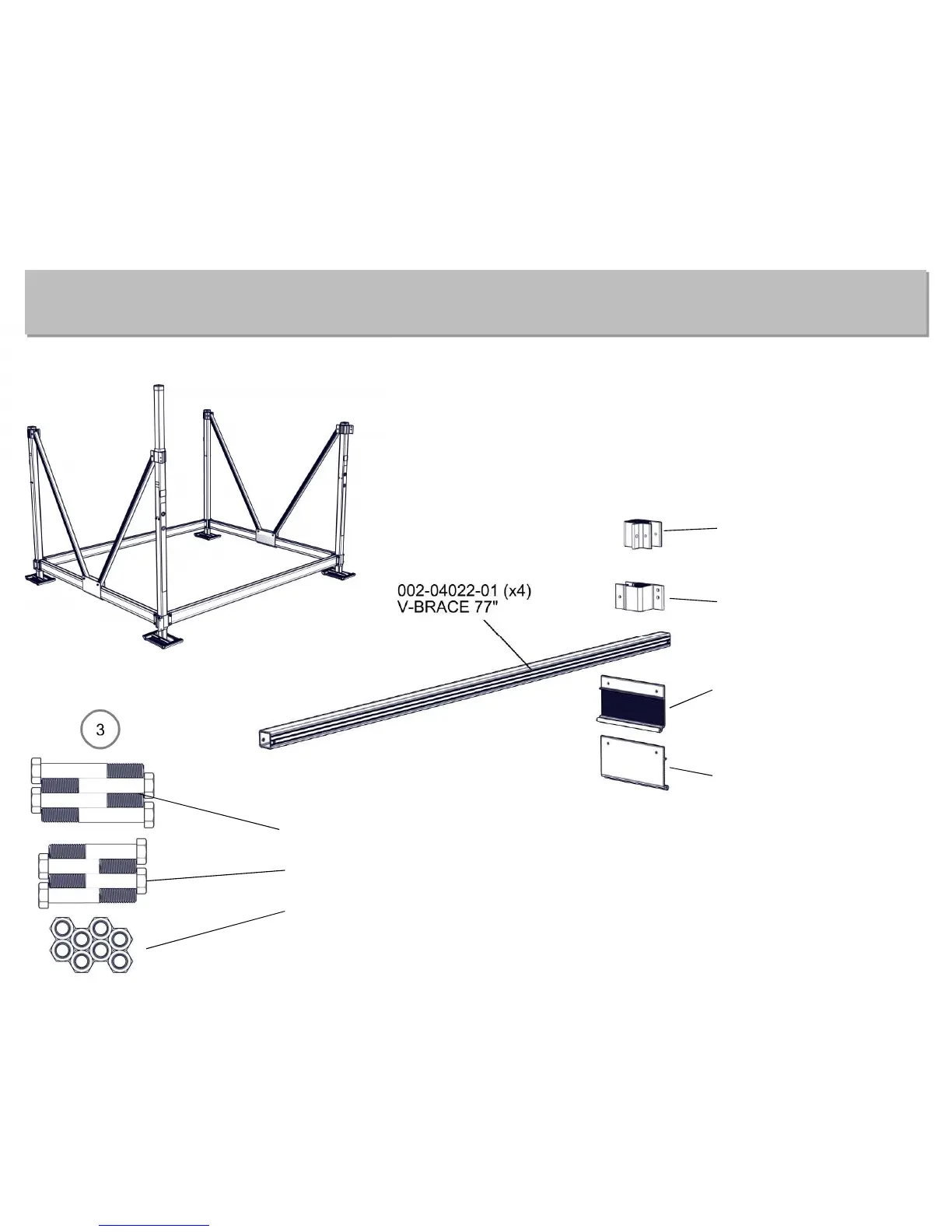 002-04022-01 (x4)
V-BRACE 77"

3