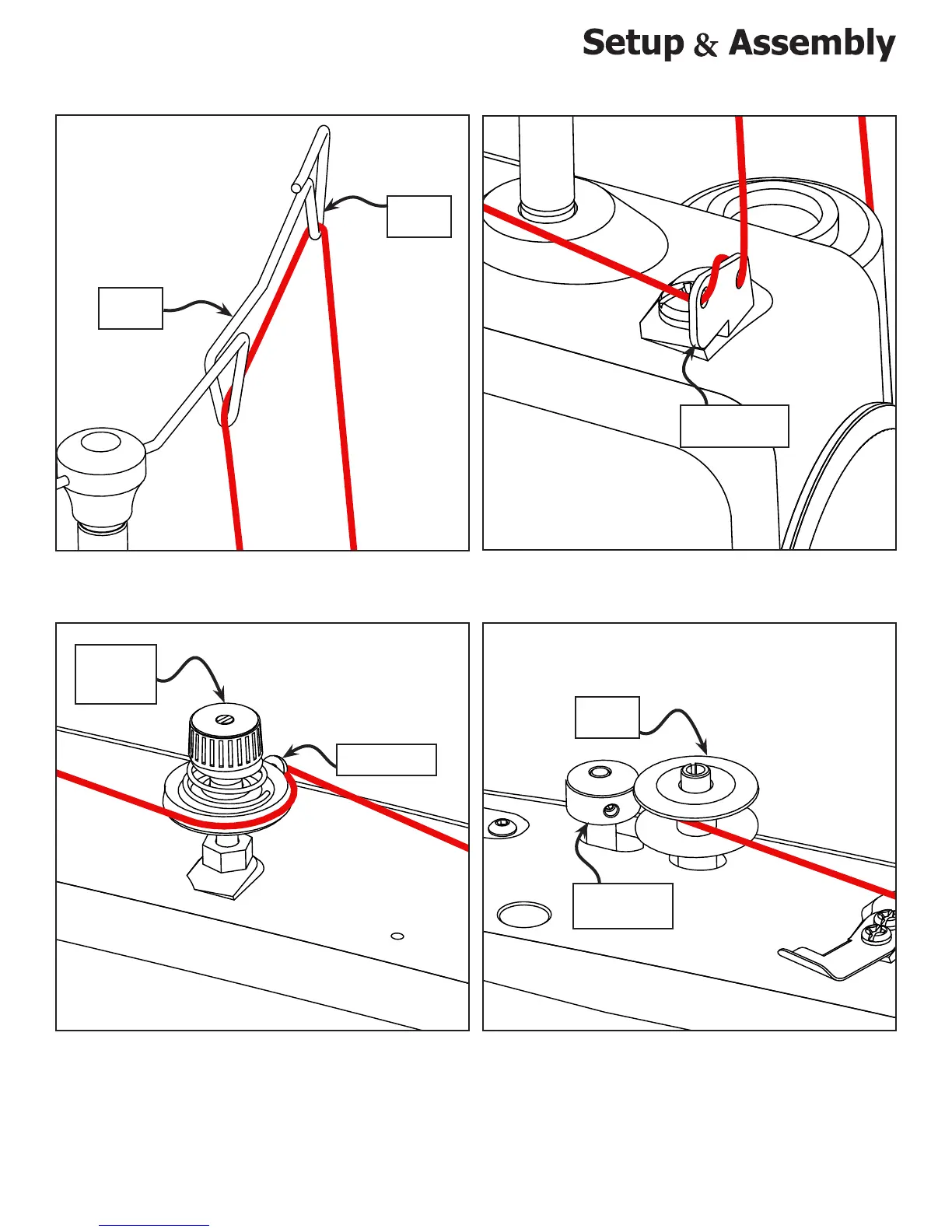 Setup & Assembly