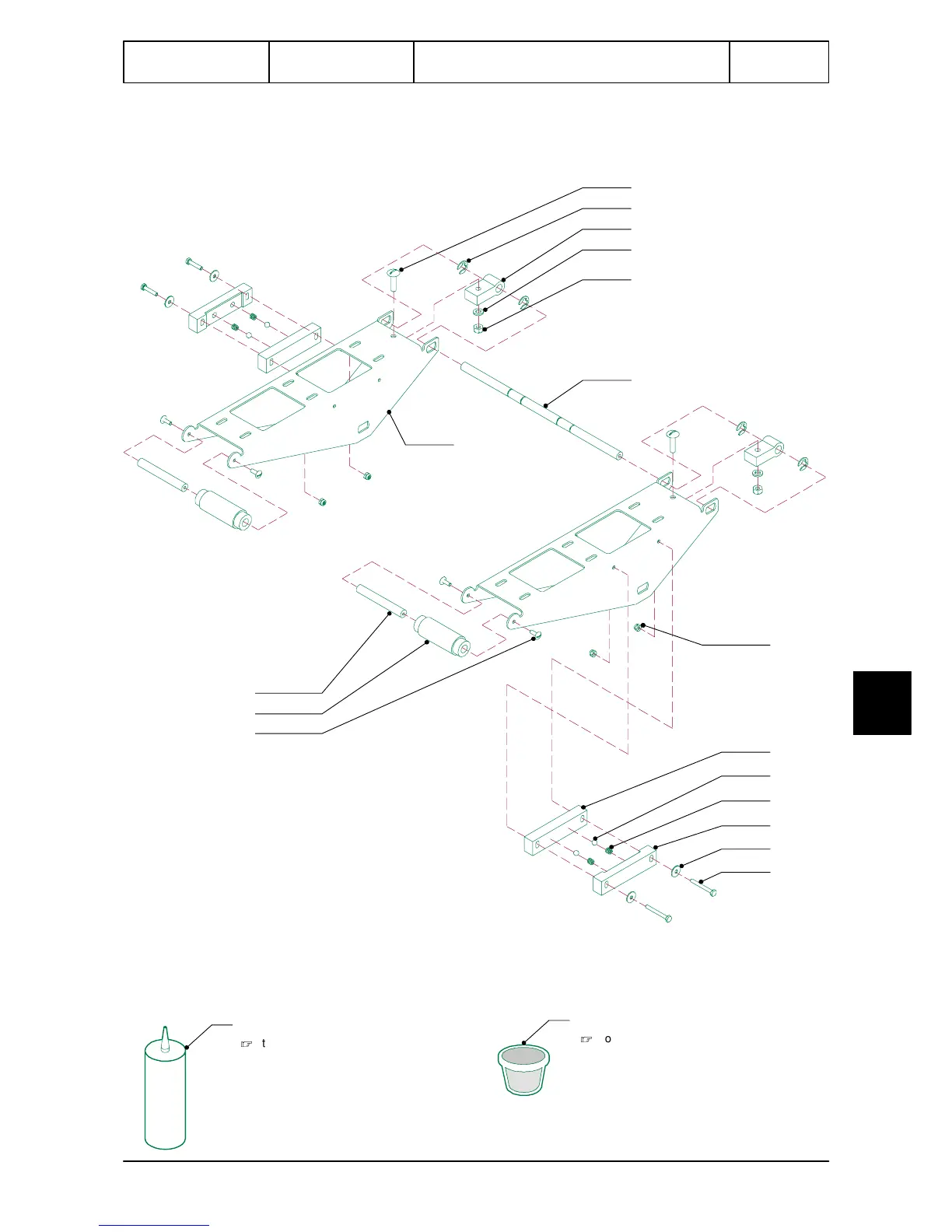 ☞ t

☞ o