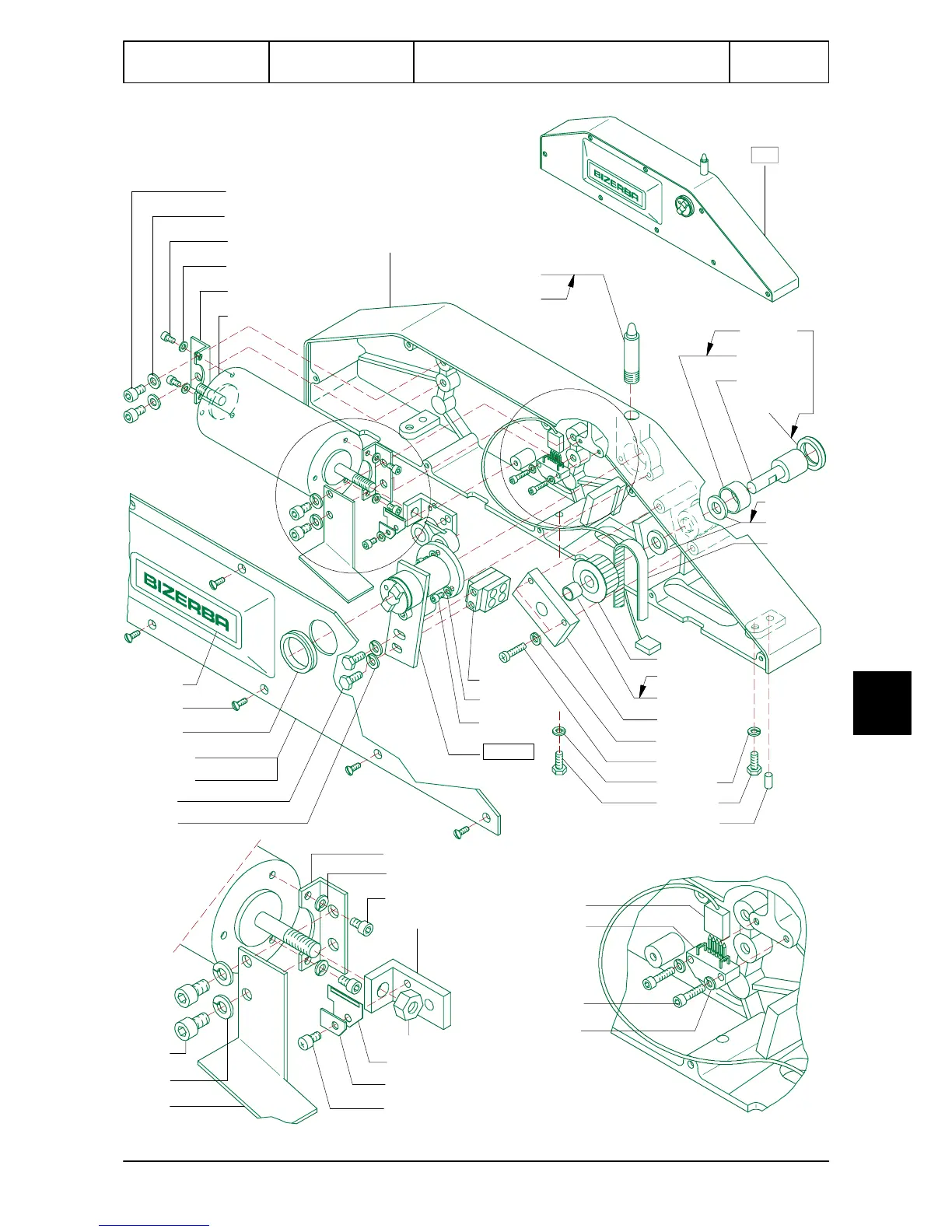 BIZERBA

BIZERBA