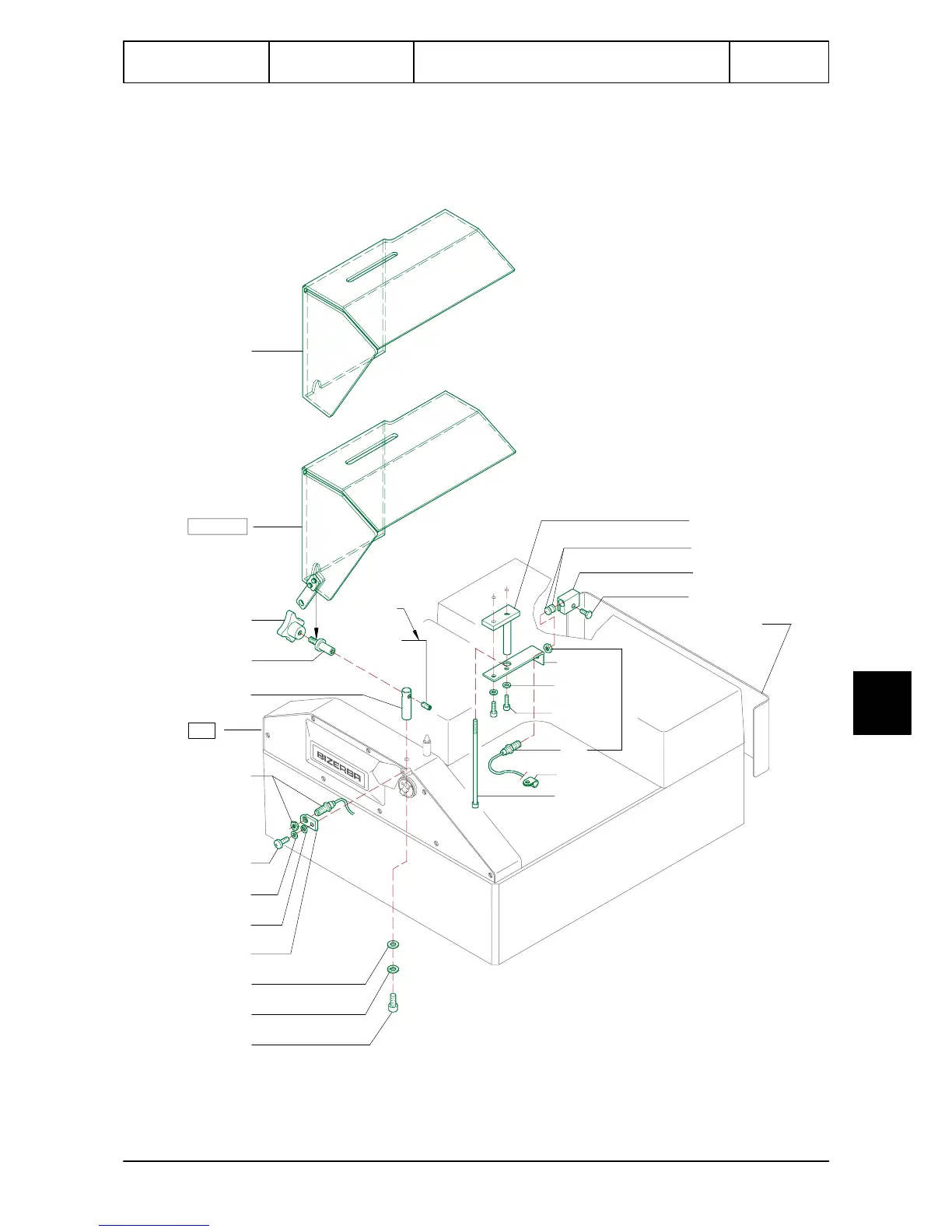 BIZERBA