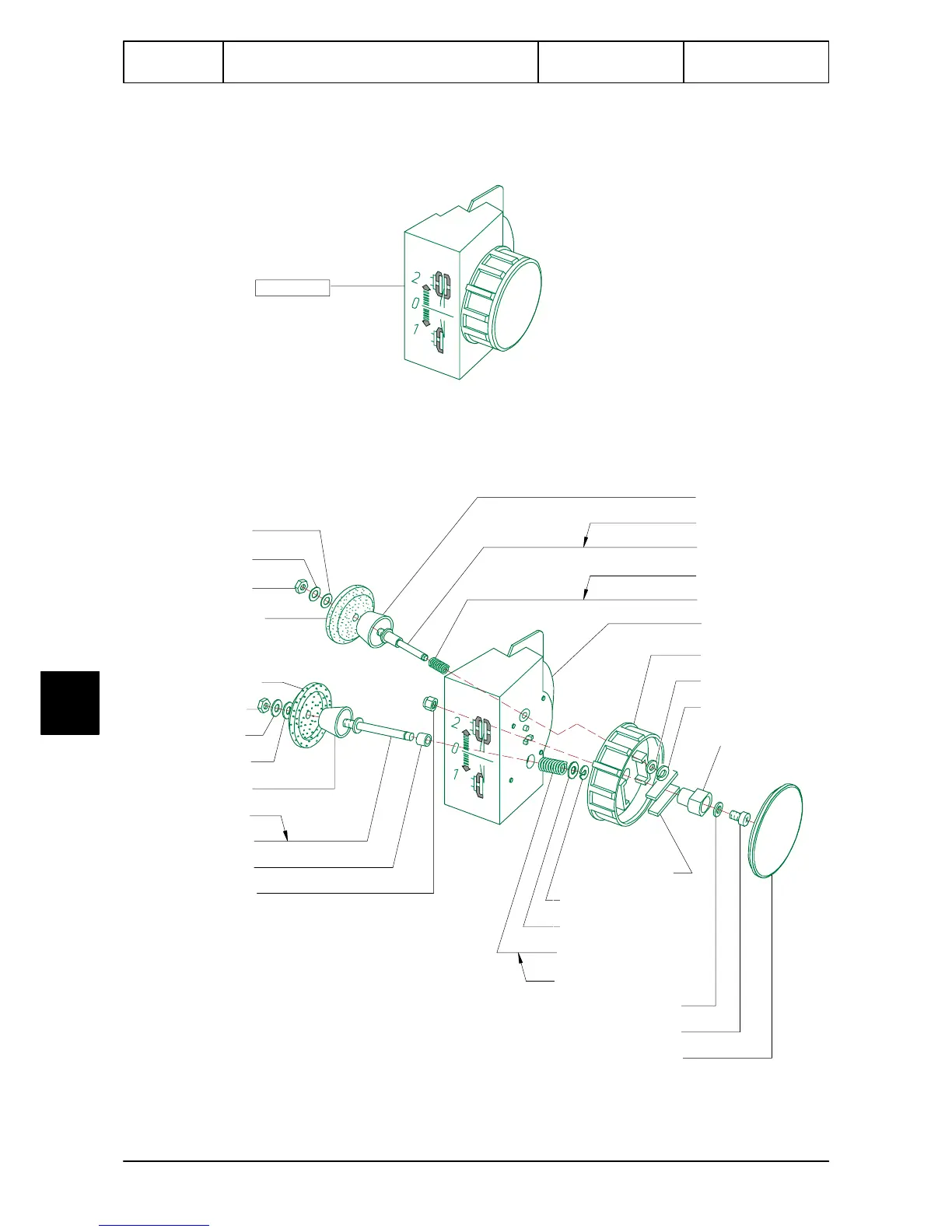 2
0
1

2
0
1