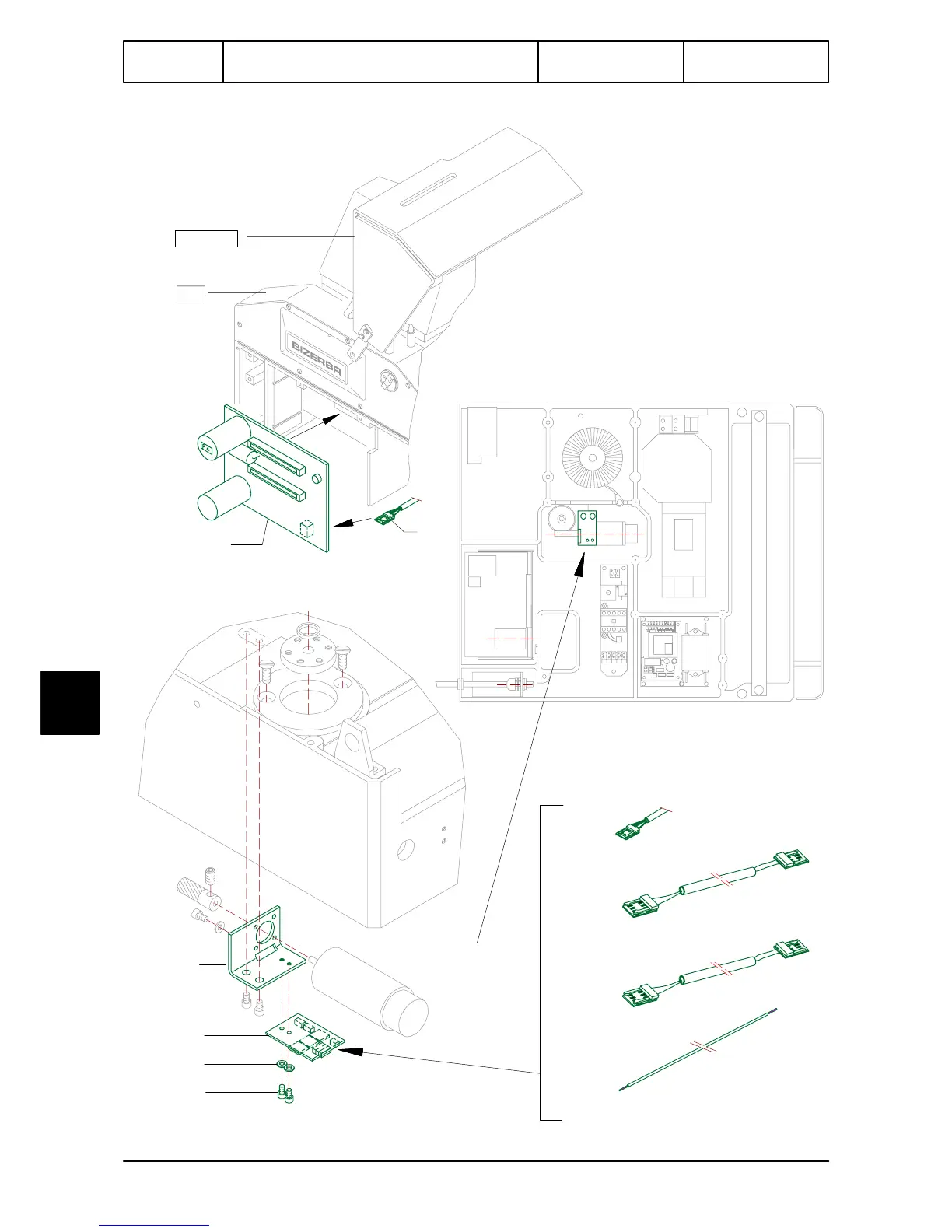 BIZERBA