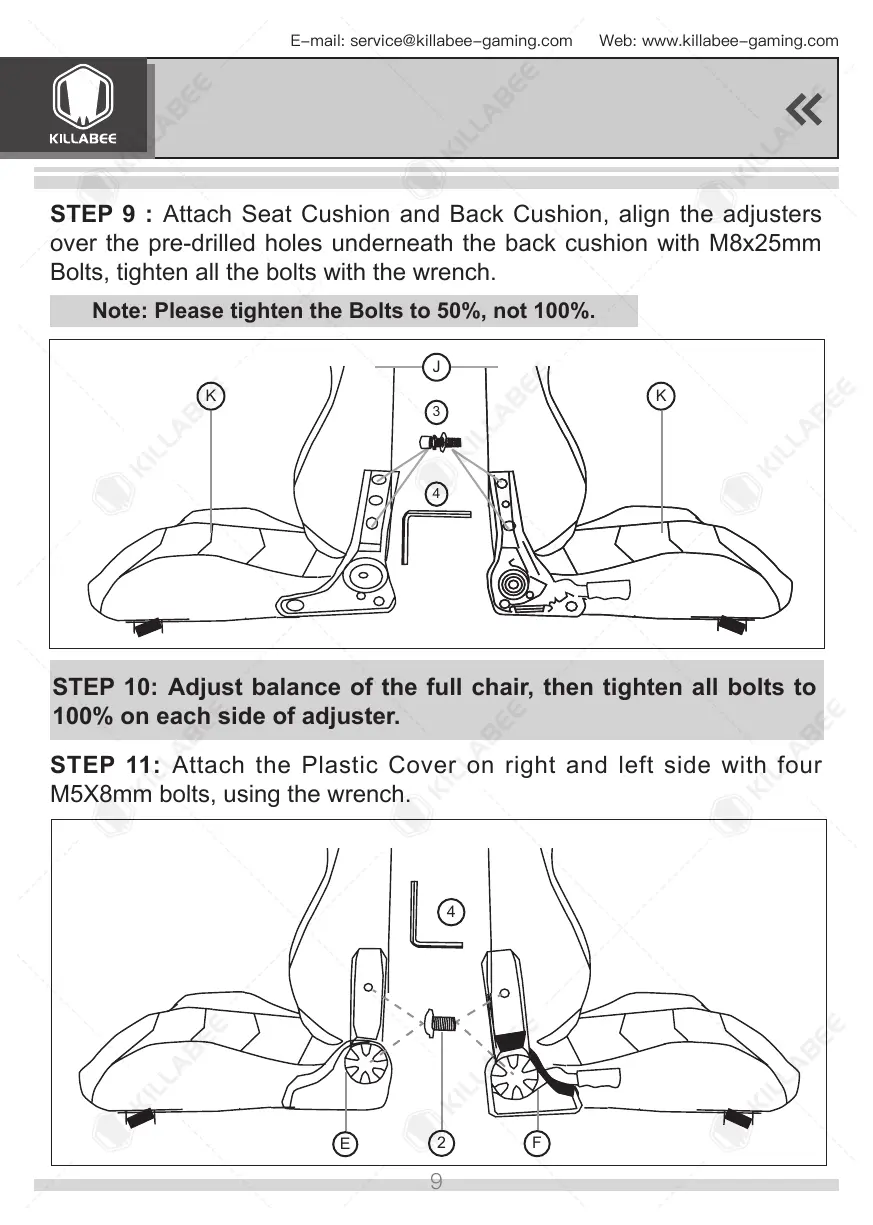 E-mail: service@killabee-gaming.com Web: www.killabee-gaming.com

KILLABEE

«

**STEP 9 :** Attach Seat Cushion and Back Cushion, align the adjusters over the pre-drilled holes underneath the back cushion with M8x25mm Bolts, tighten all the bolts with the wrench.

**Note: Please tighten the Bolts to 50%, not 100%.**

J
K
K
3
4

**STEP 10: Adjust balance of the full chair, then tighten all bolts to 100% on each side of adjuster.**

**STEP 11:** Attach the Plastic Cover on right and left side with four M5X8mm bolts, using the wrench.

4
E
2
F

9