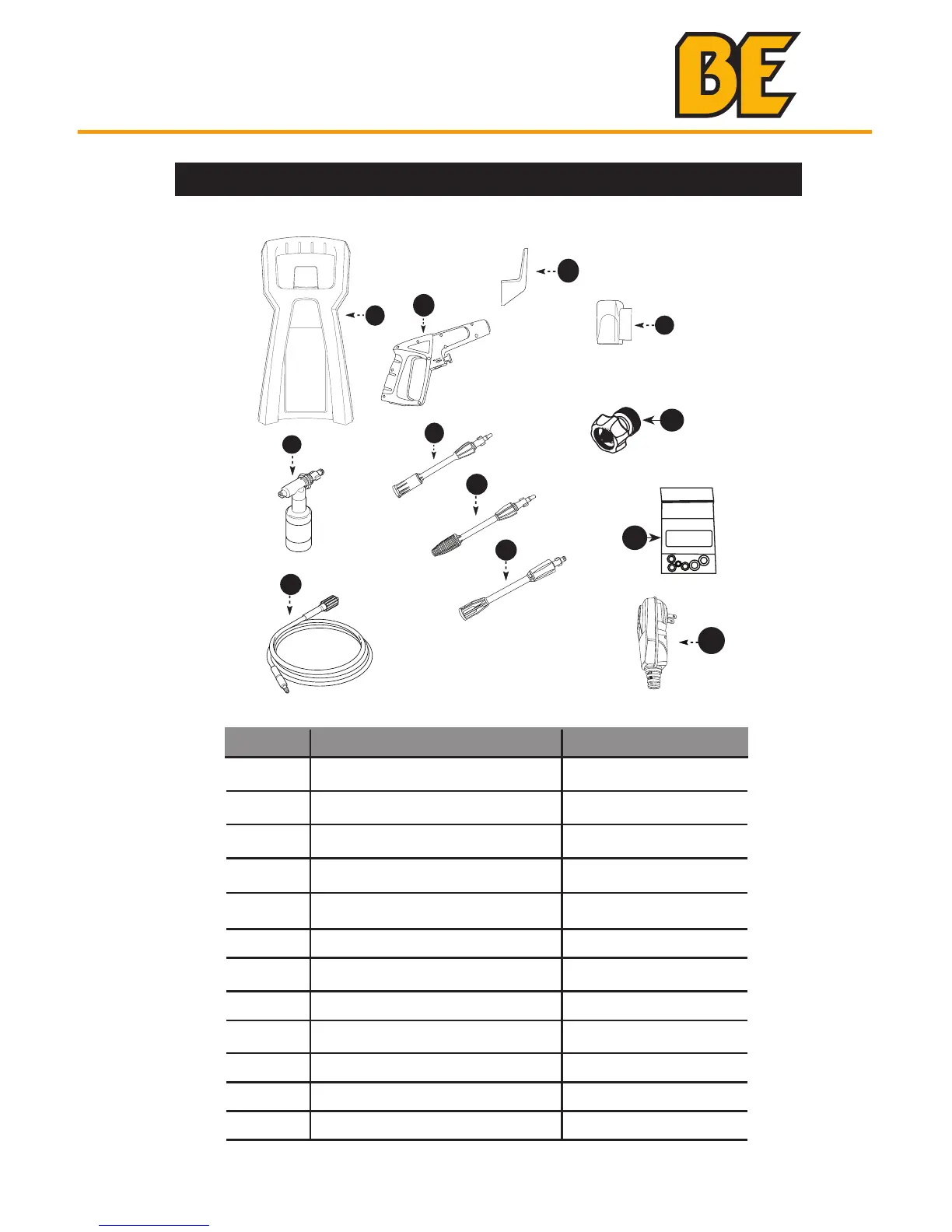 BE