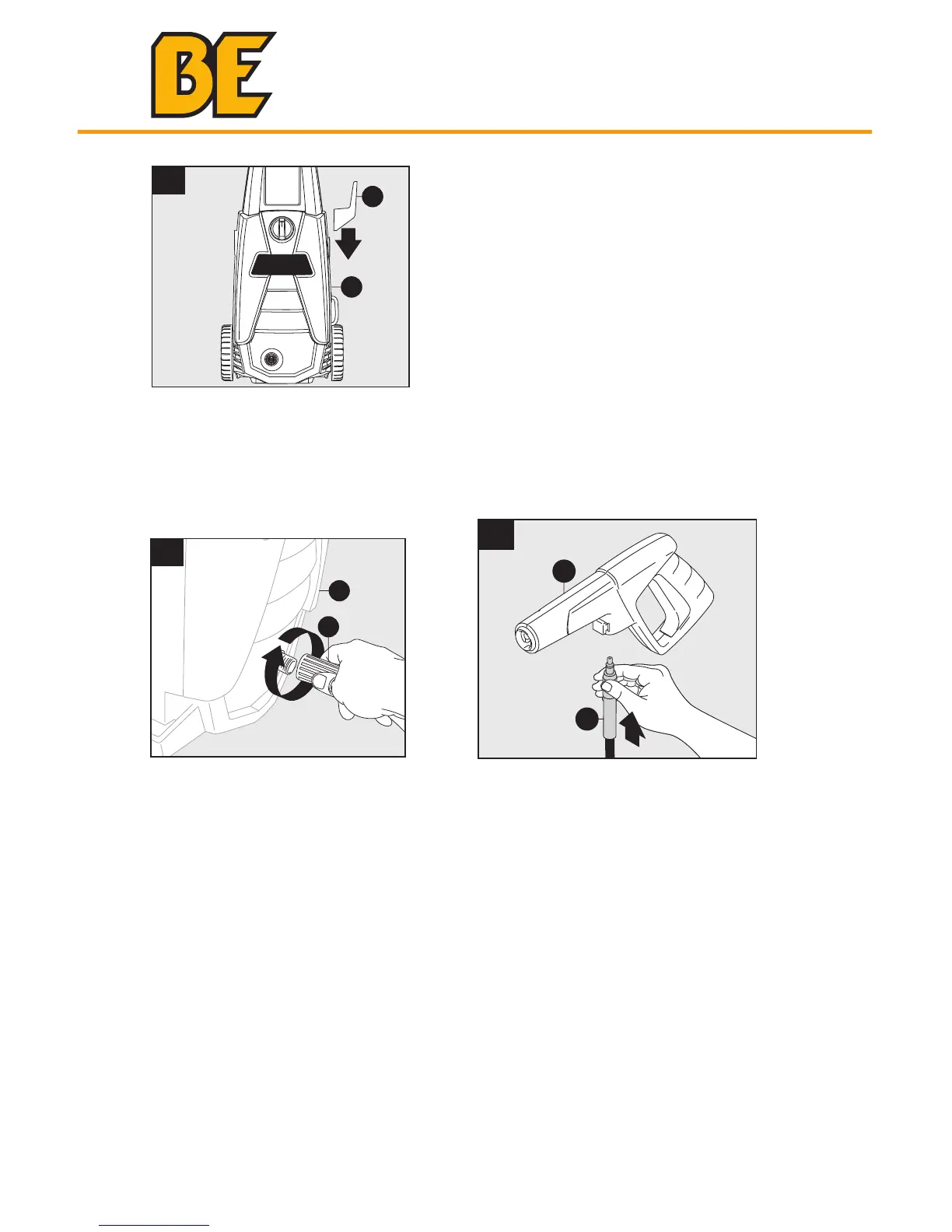 BE