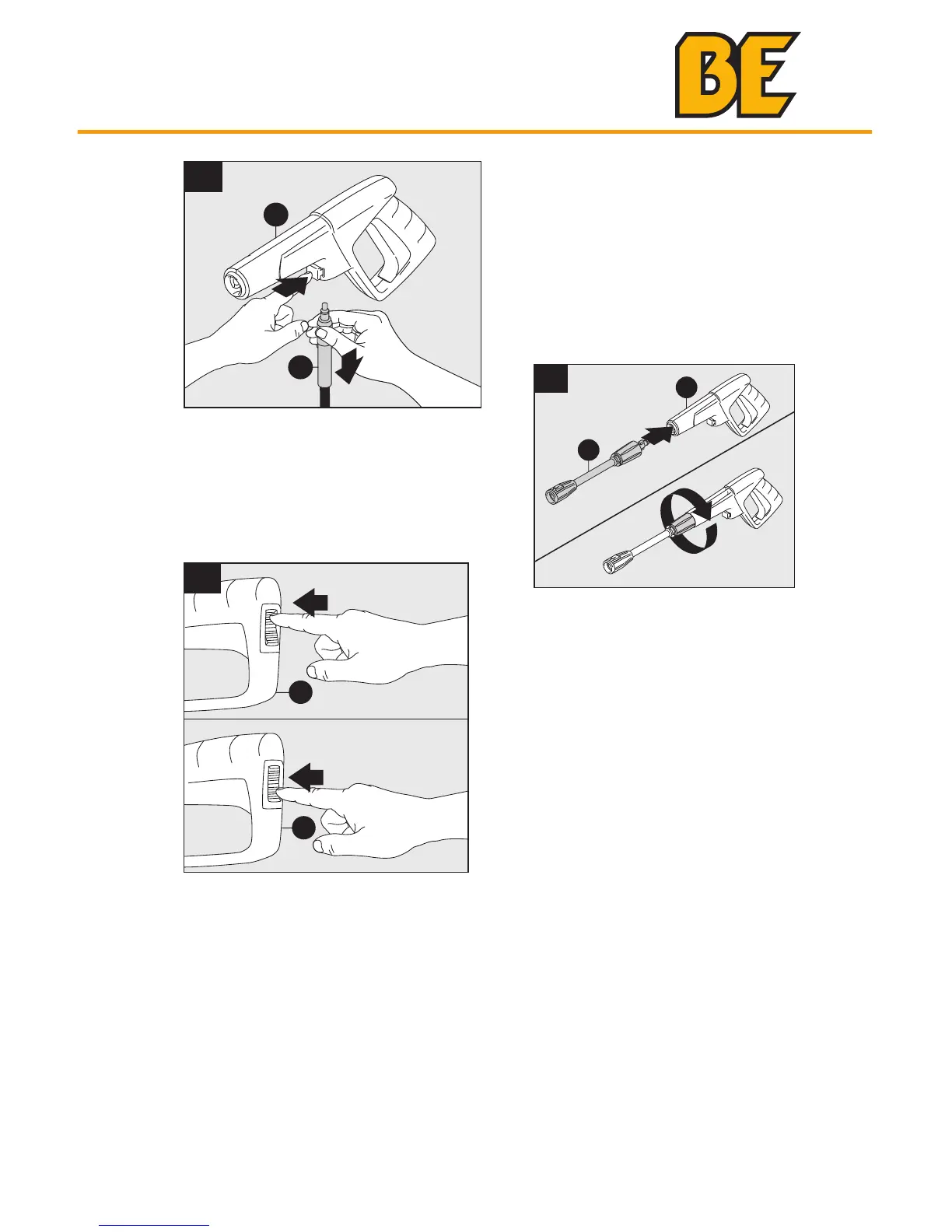 BE