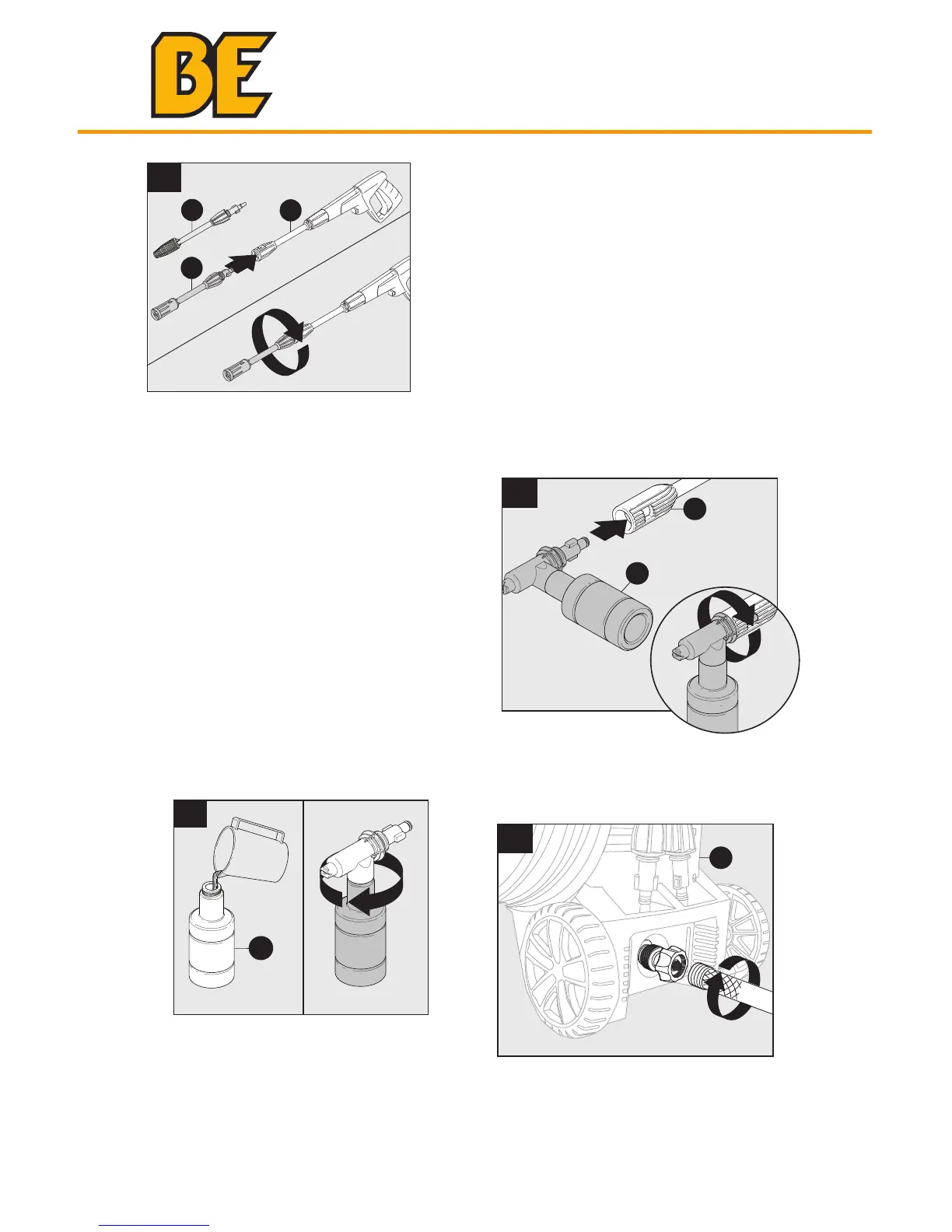 BE