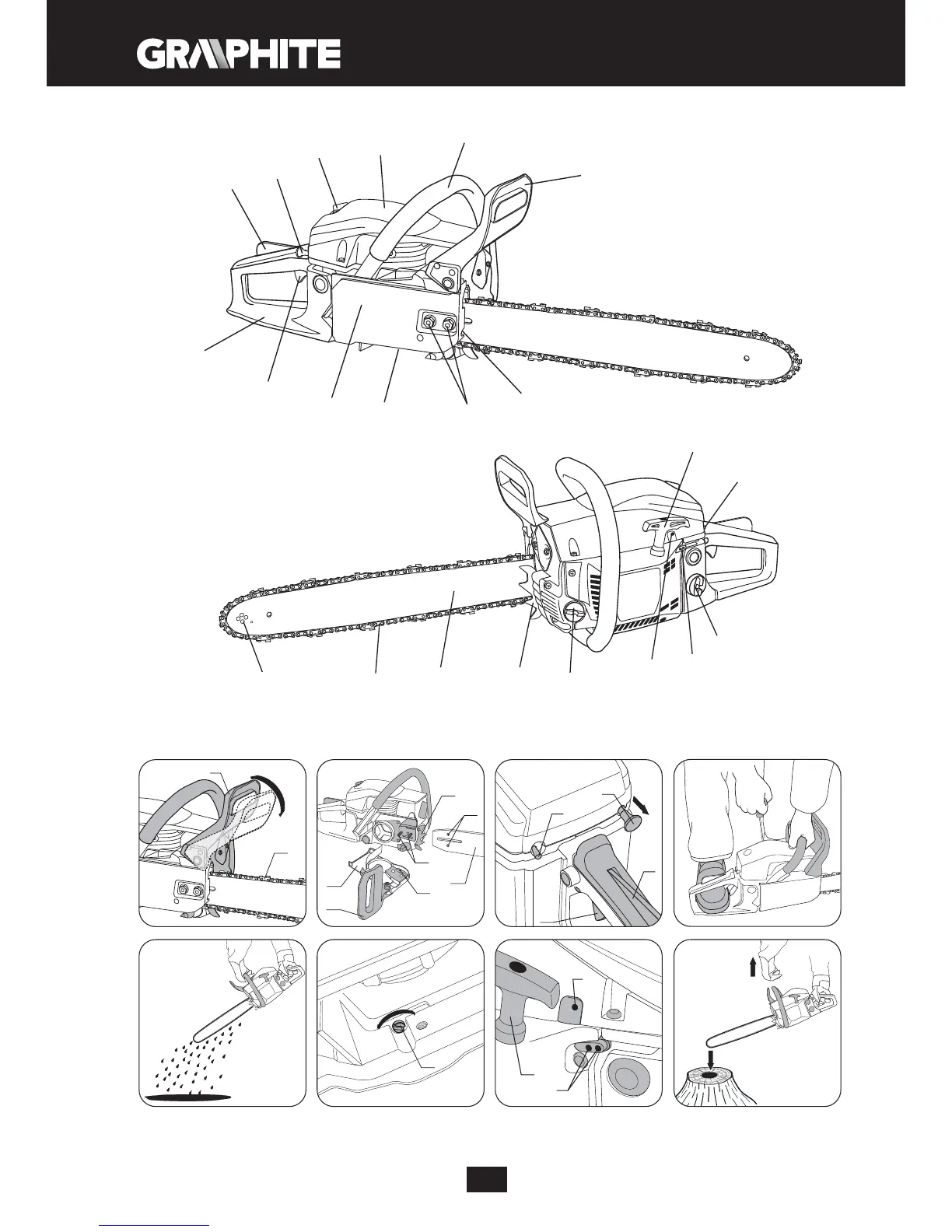 GRAPHITE