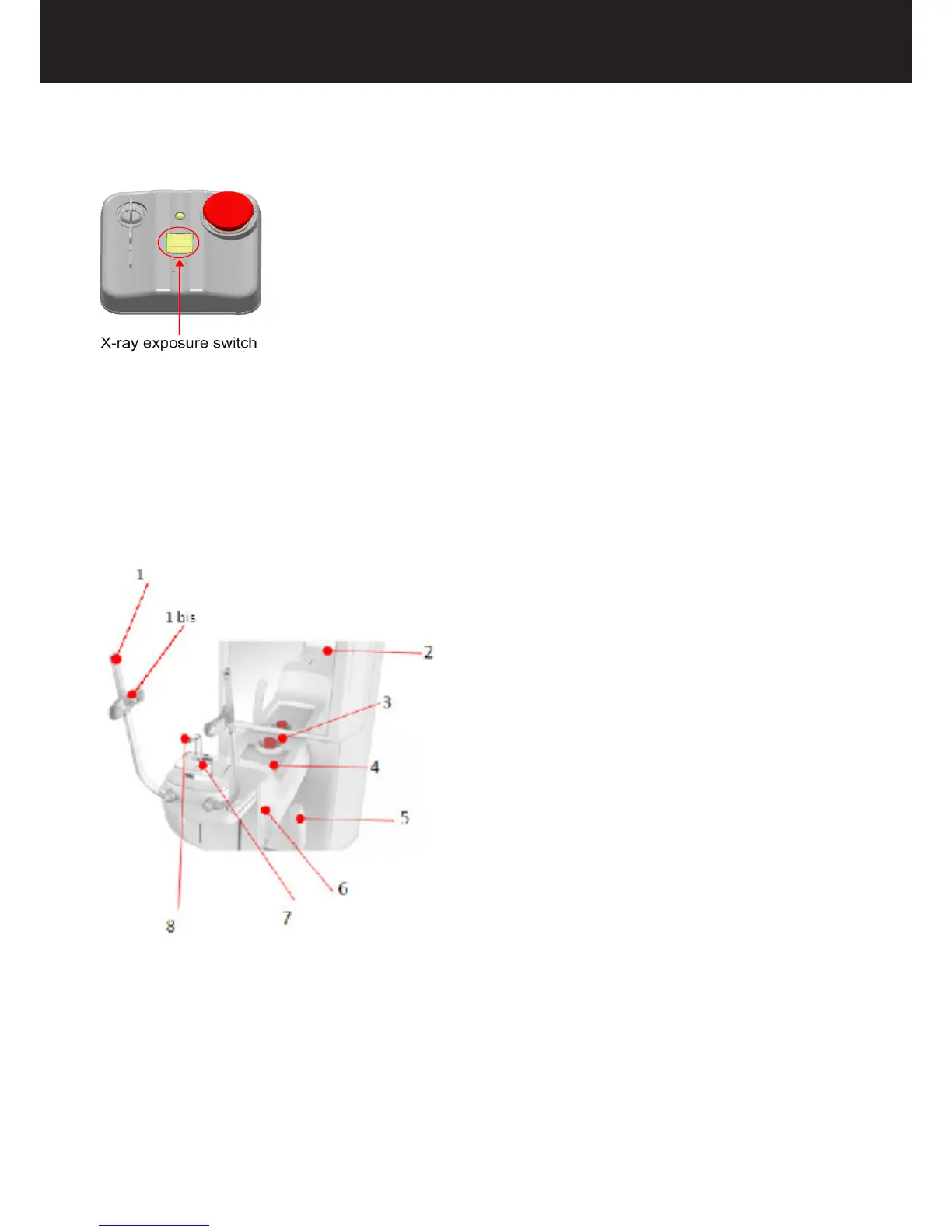 X-ray exposure switch

1

1 bis

2

3

4

5

6

7

8