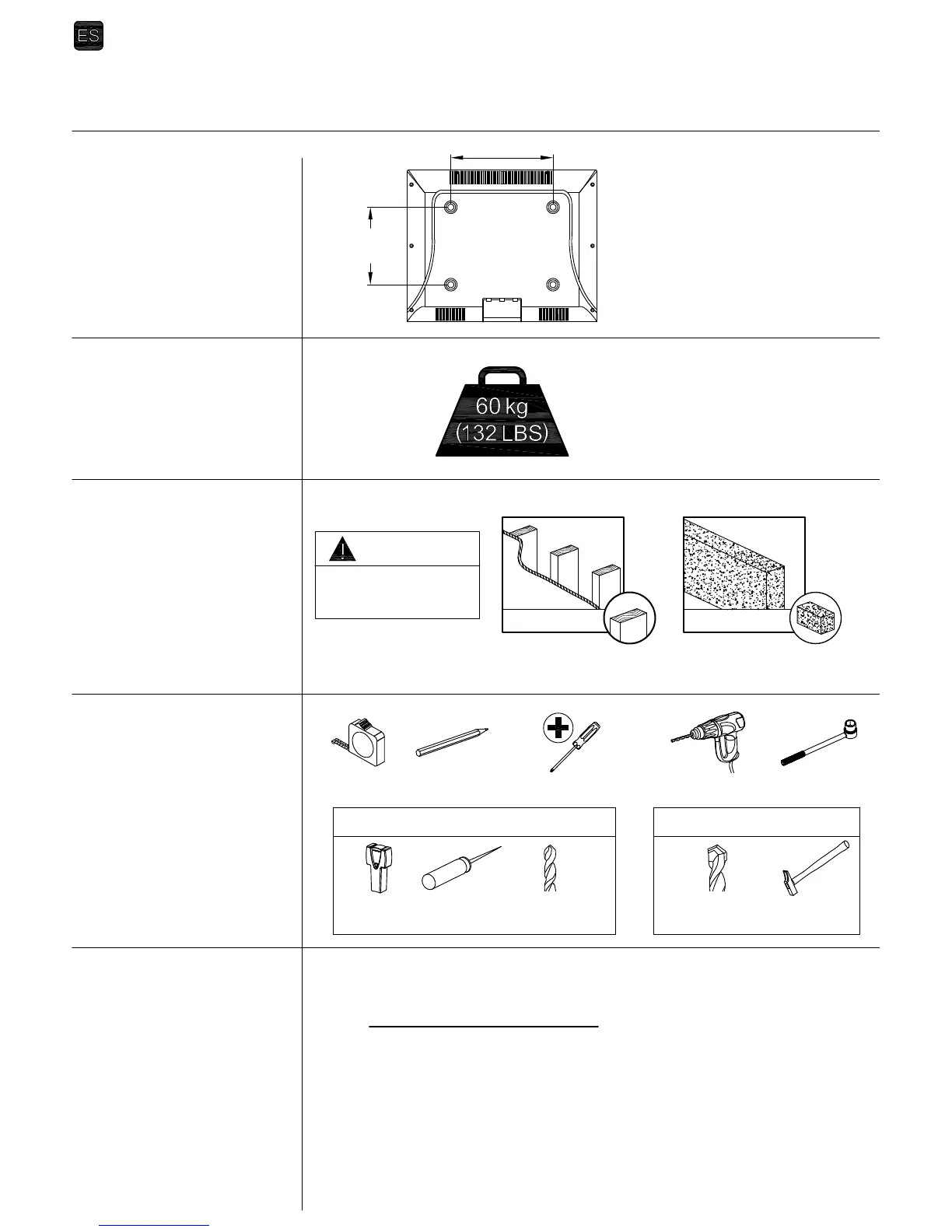 ES

60 kg
(132 LBS)