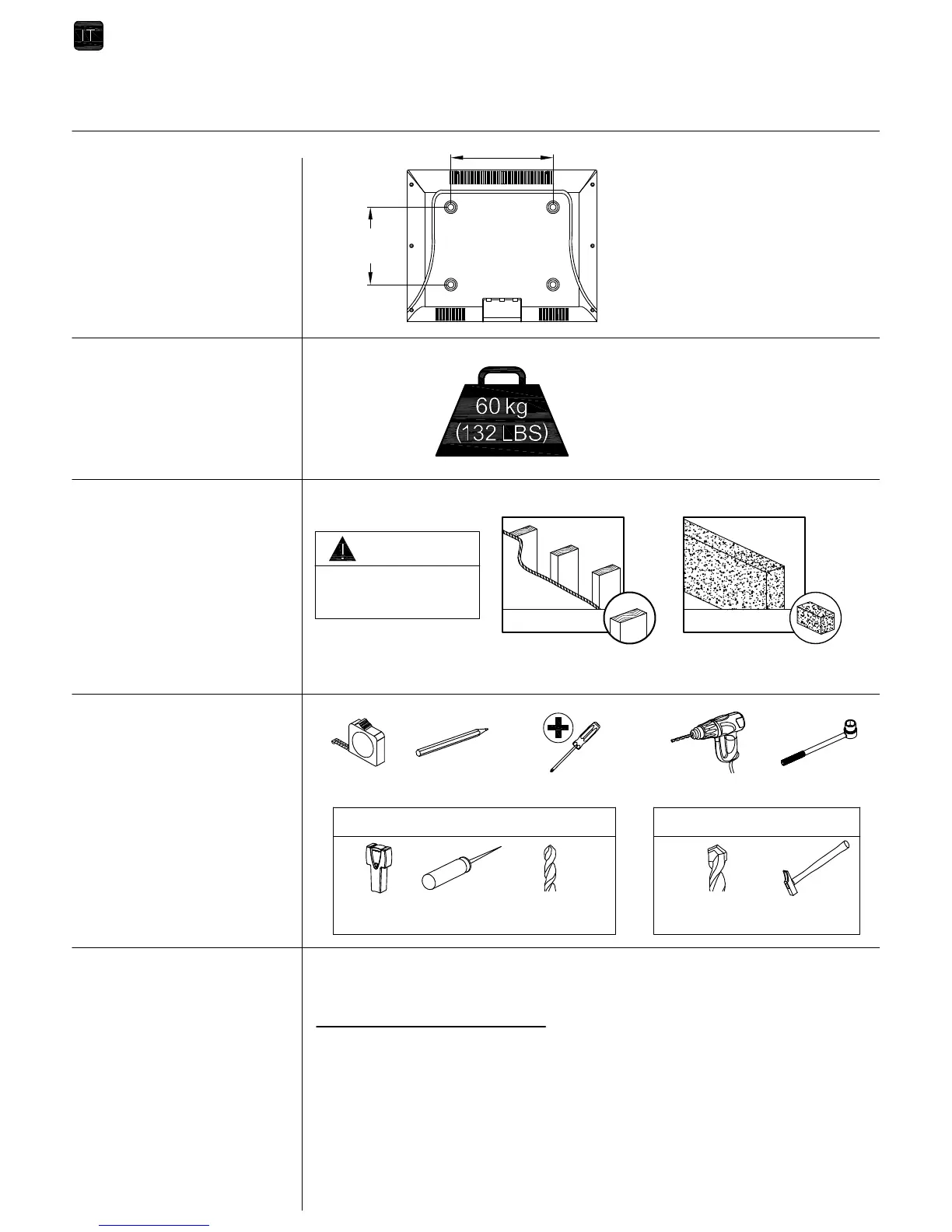 IT

60 kg
(132 LBS)