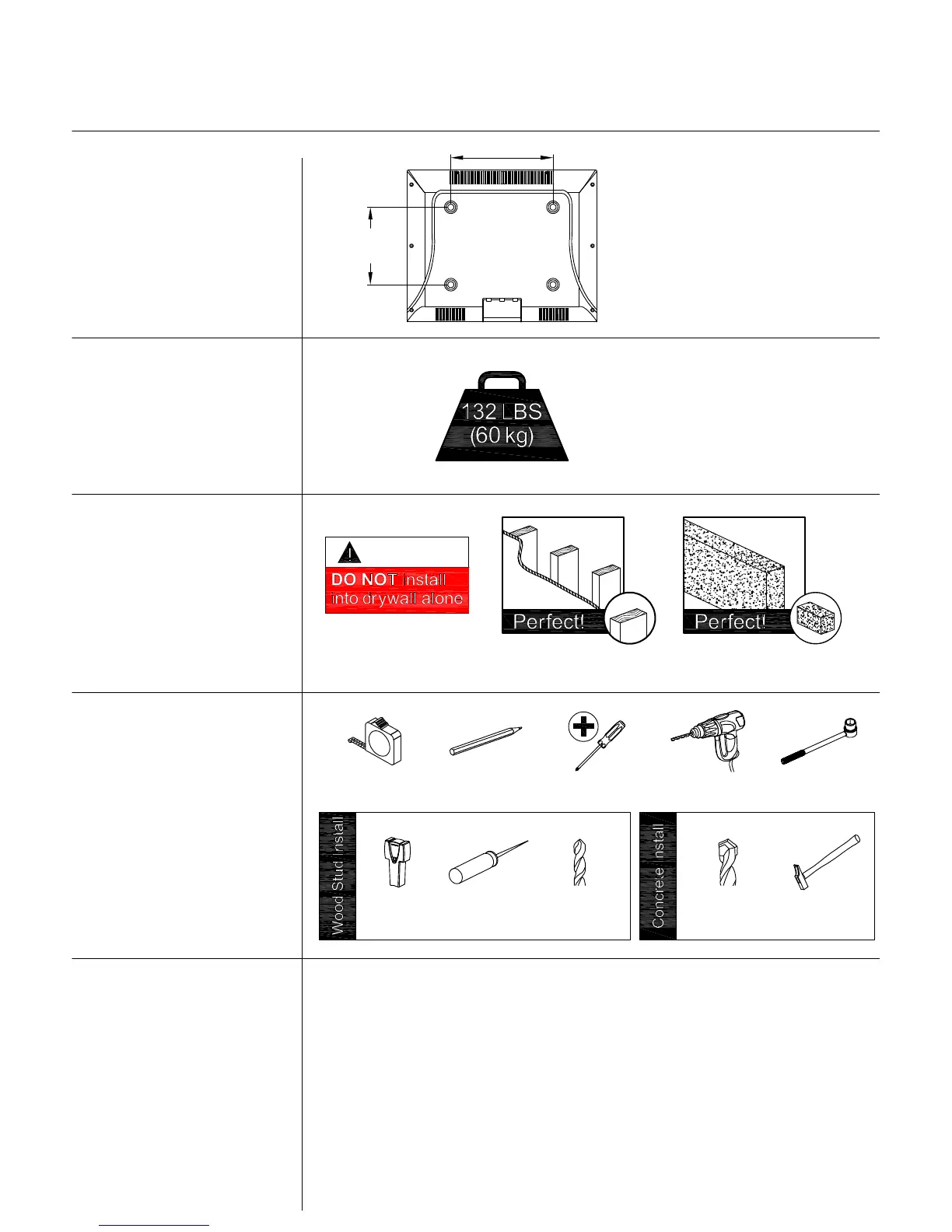 132 LBS
(60 kg)

DO NOT install into drywall alone

Perfect!

Perfect!

Wood Stud Install

Concrete Install