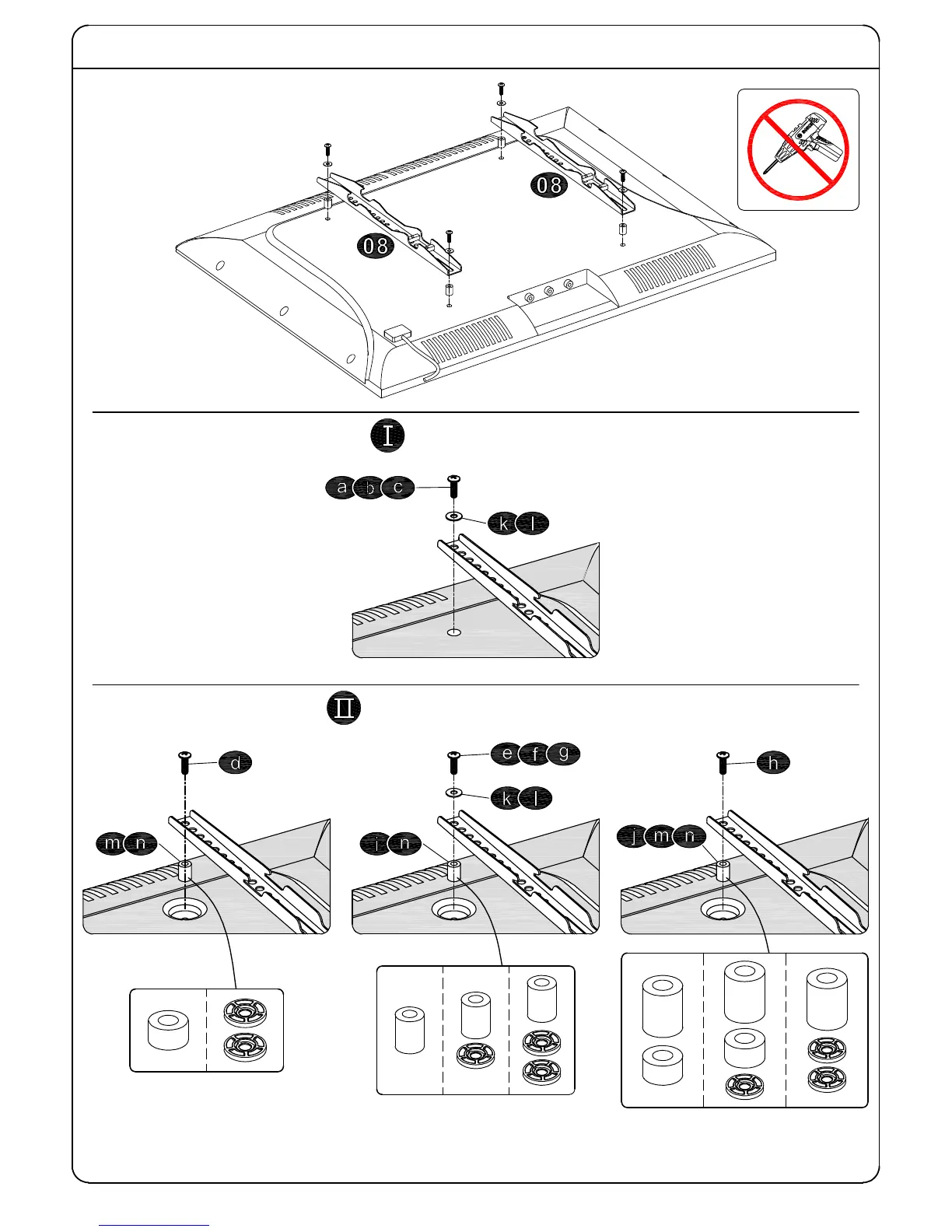 08

08

I

a b c

k l

II

d

m n

e f g

k l

i n

h

j m n