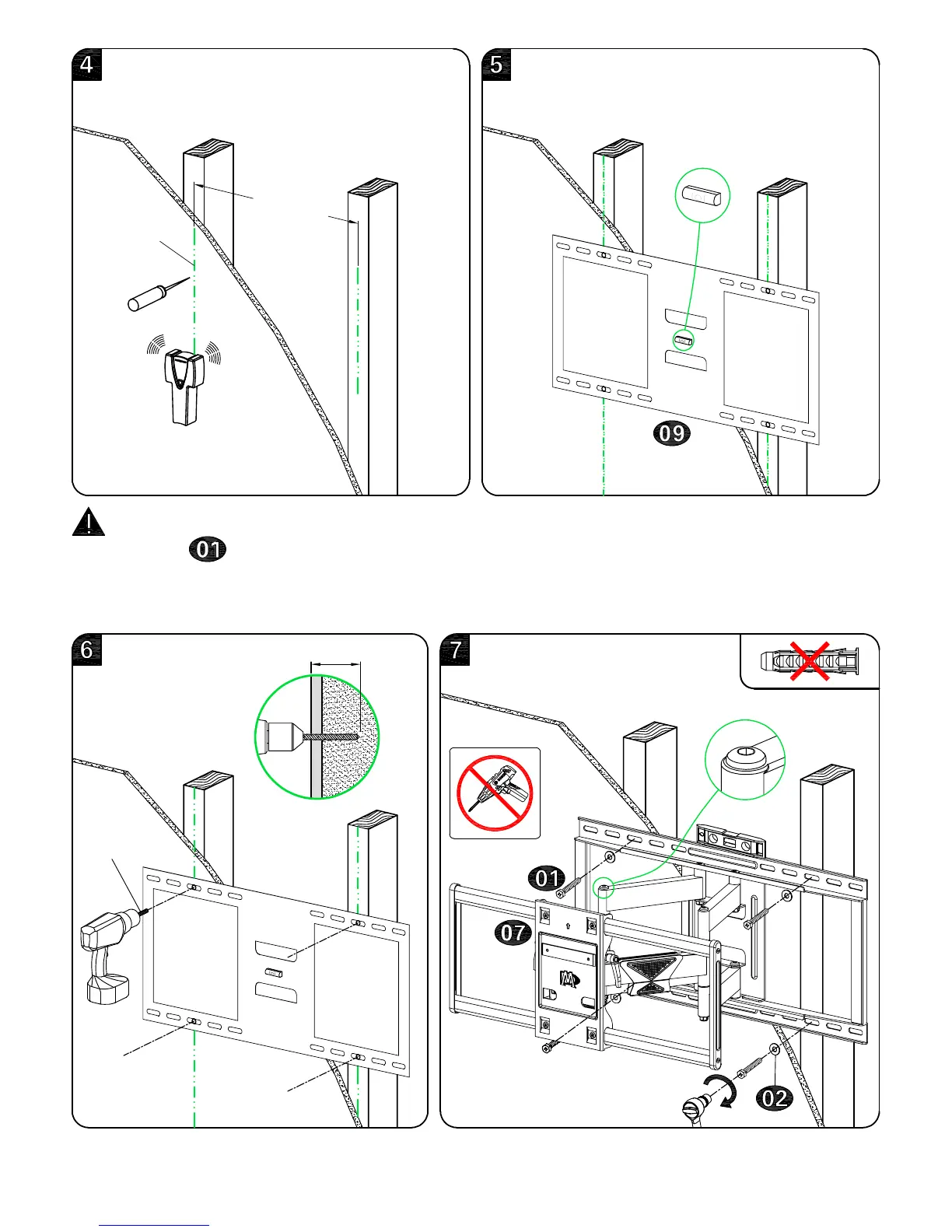 4

5

09

01

6

7

01

07

02