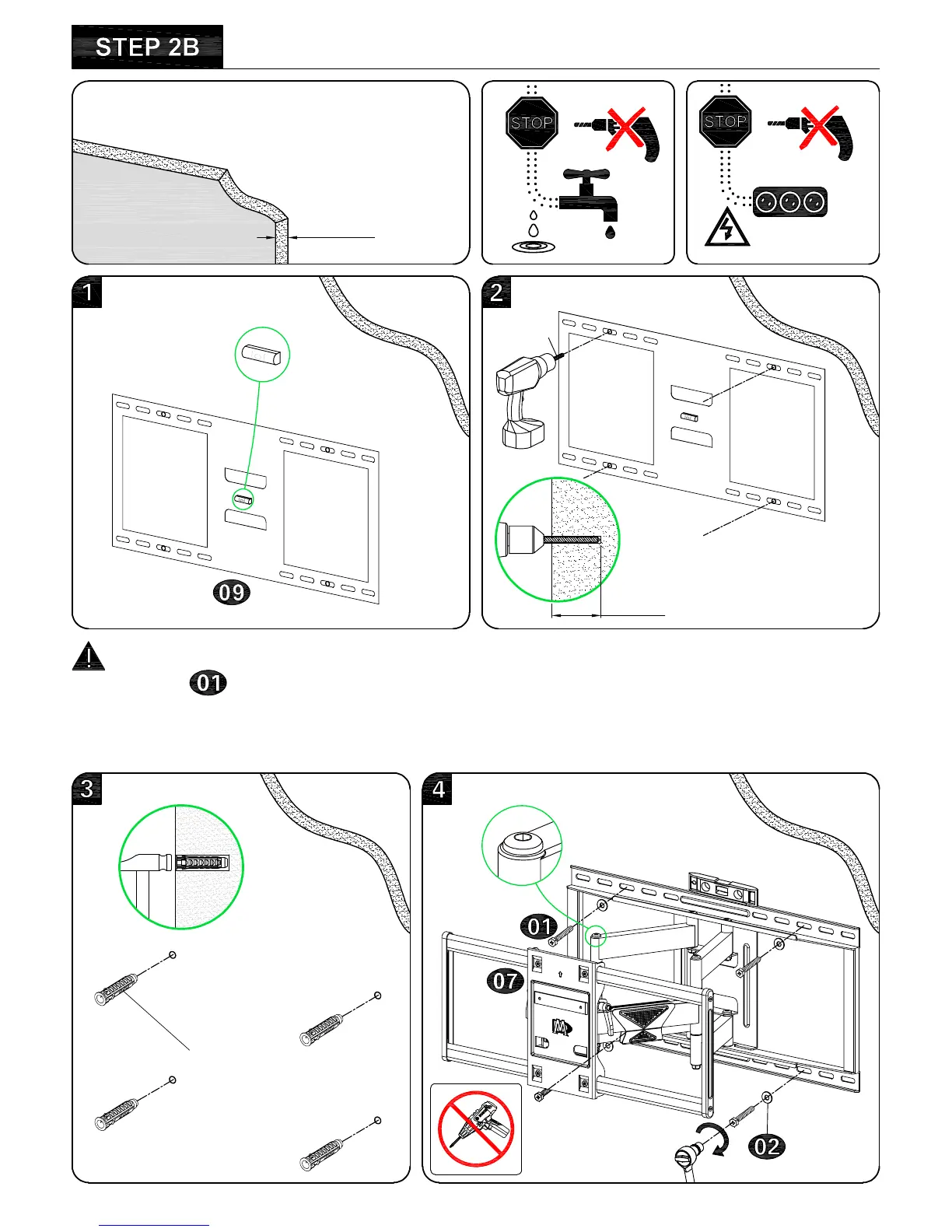 STEP 2B

STOP

STOP

1

09

2

01

3

4

01

07

02