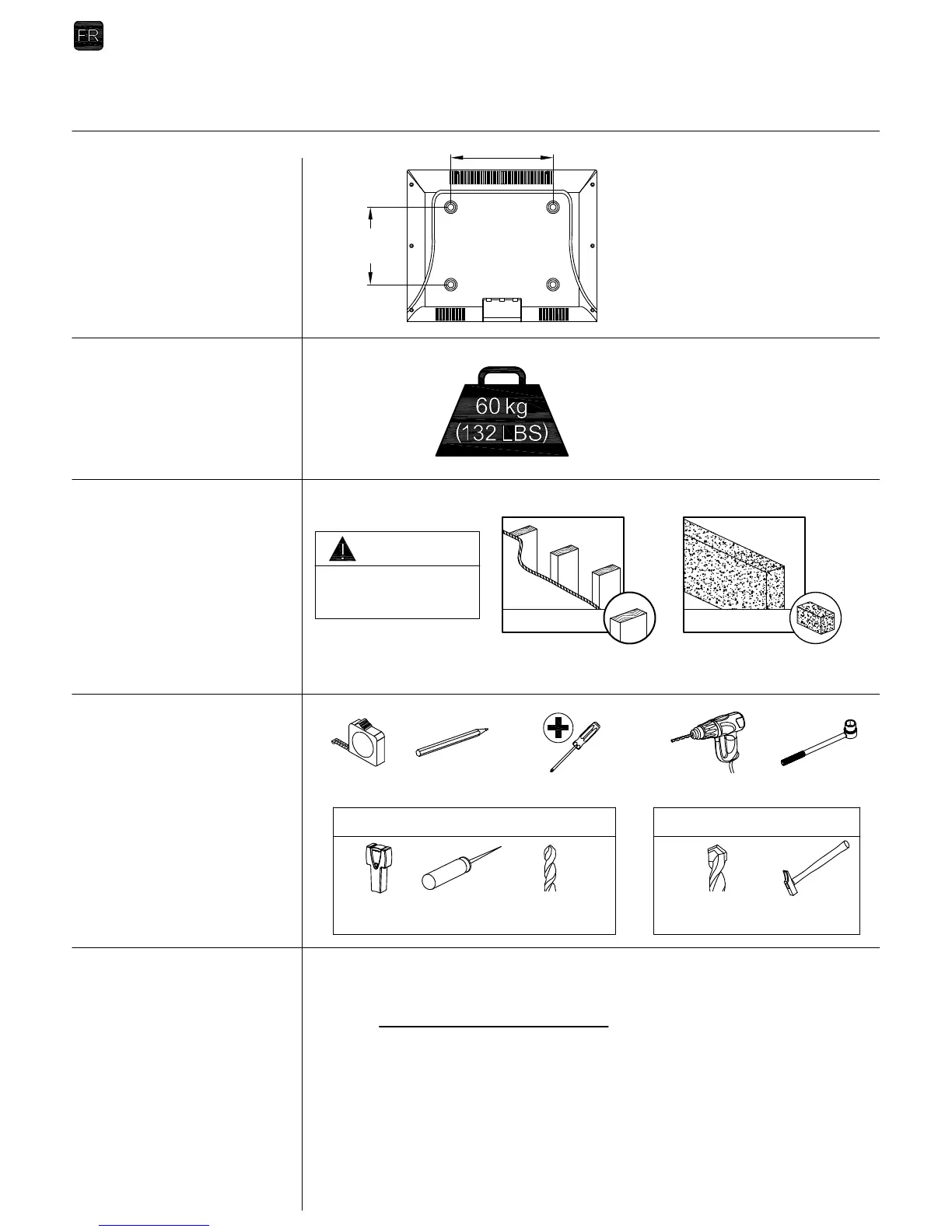 FR

60 kg
(132 LBS)