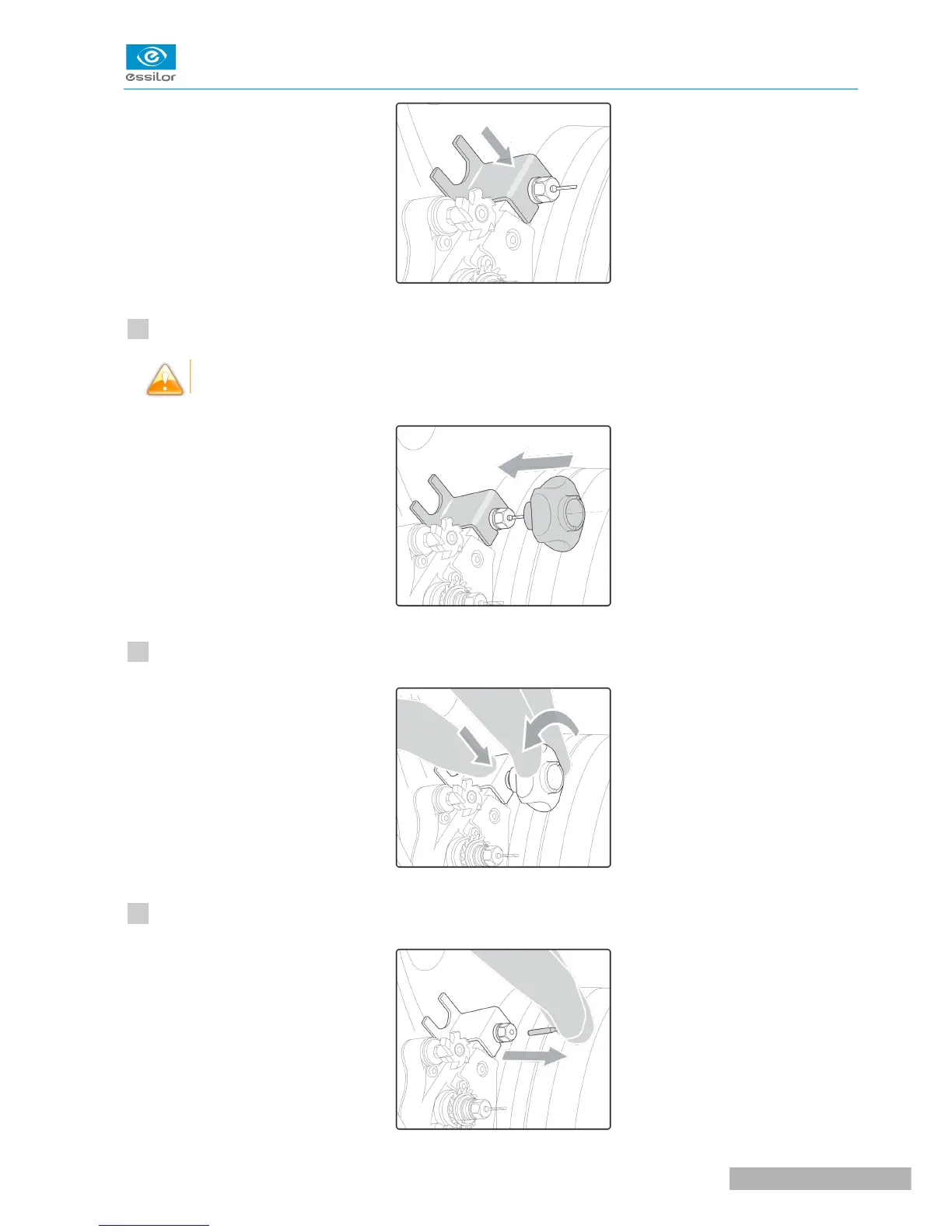 essilor