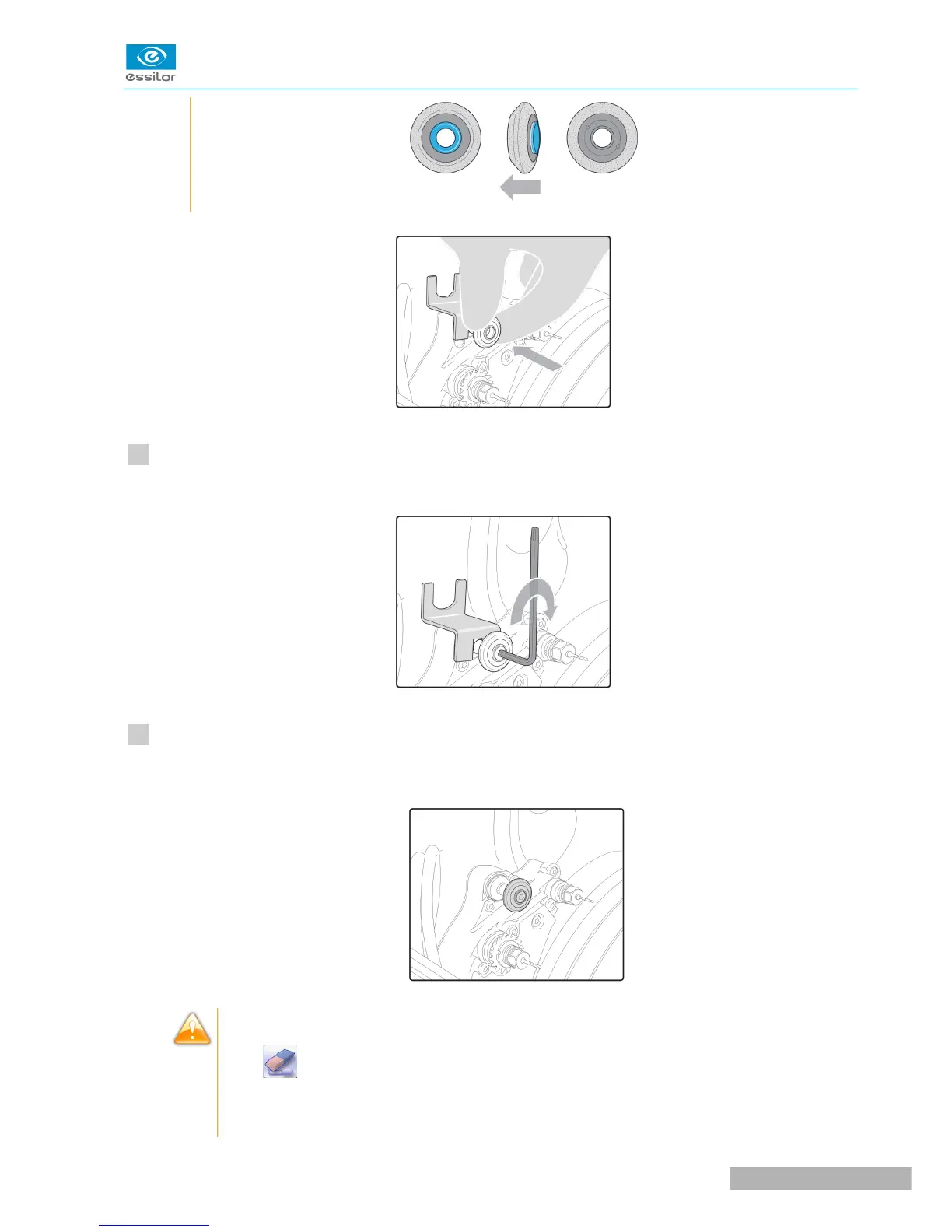 essilor