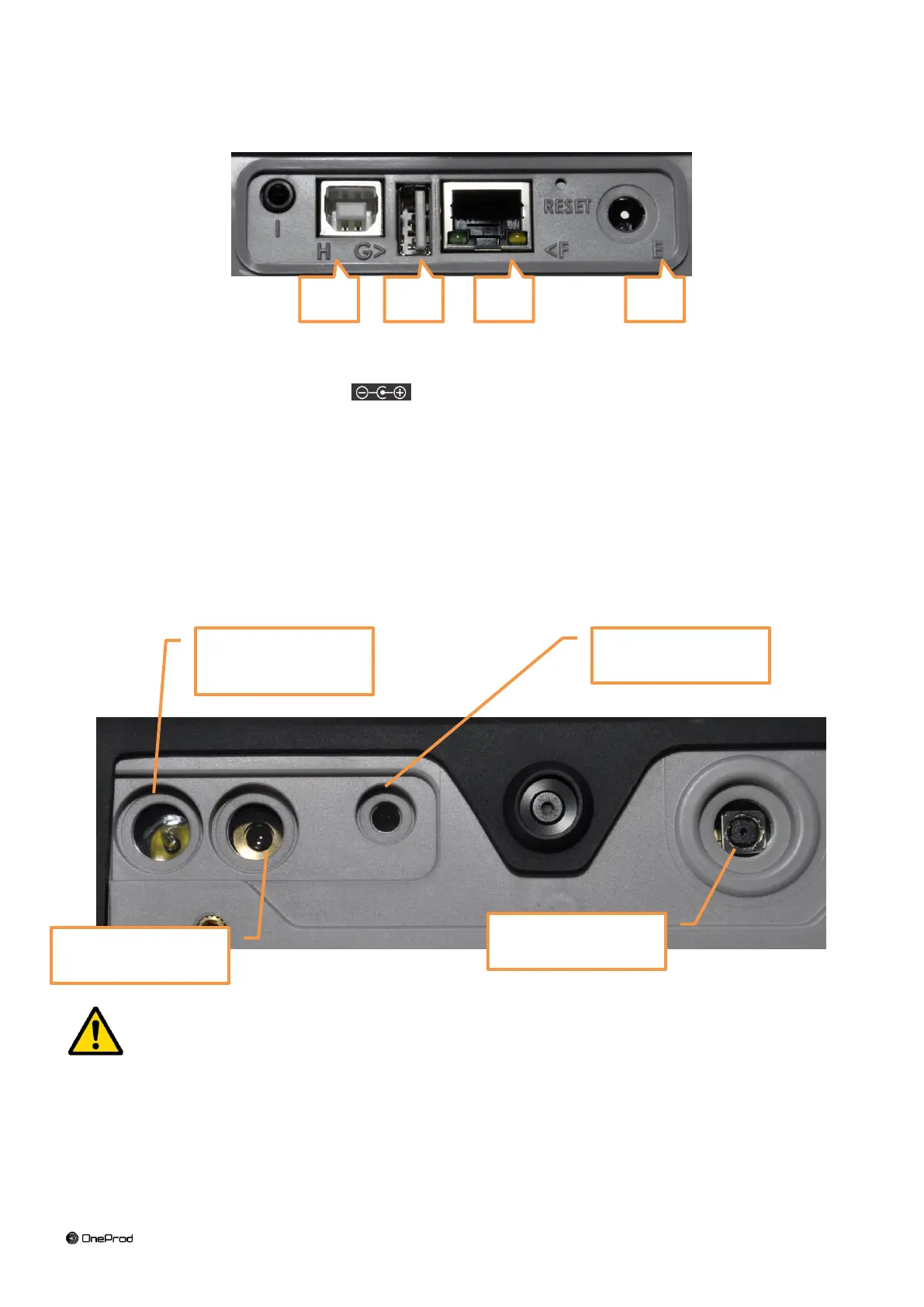 I

H

G>

RESET

<F

E

OneProd