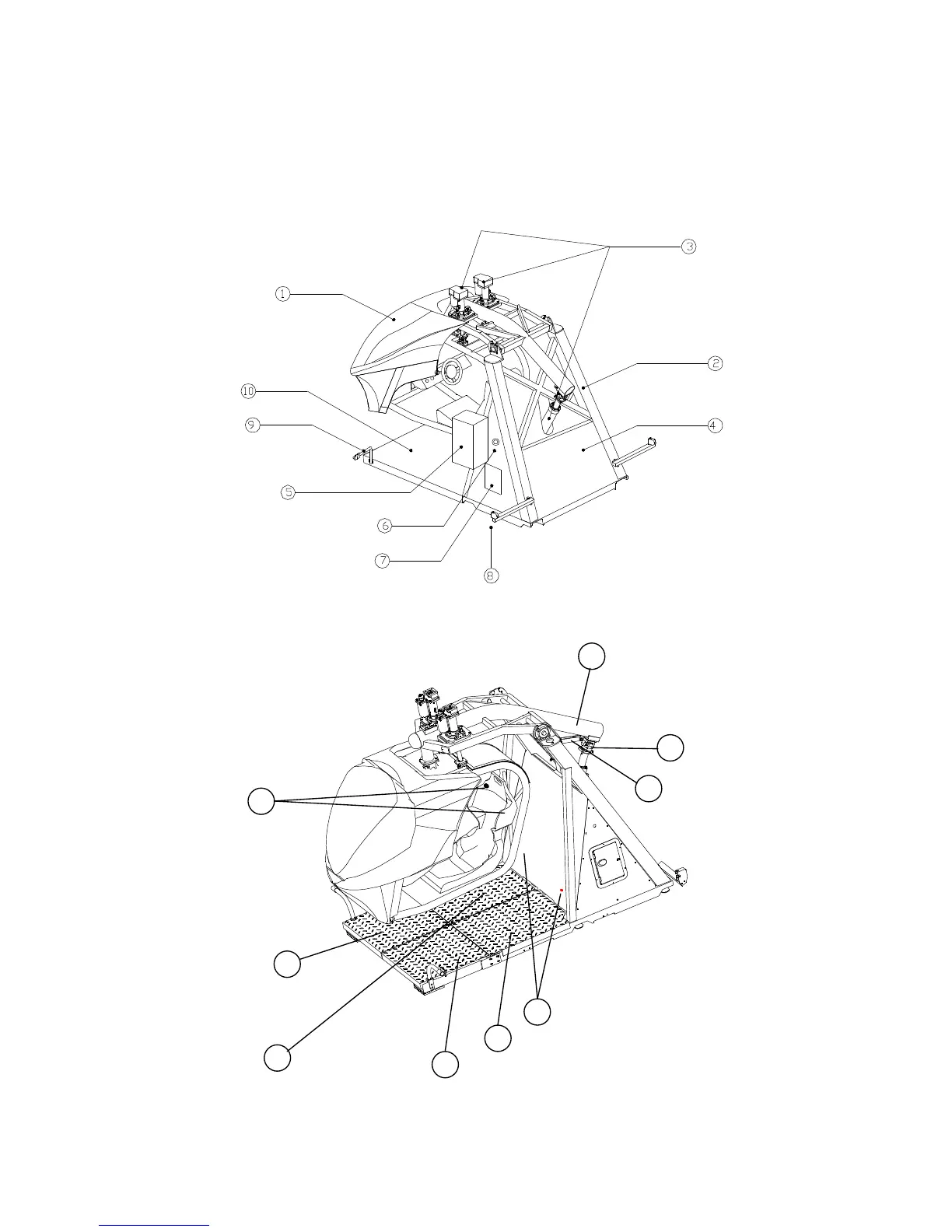 3
1
2
10
9
4
5
6
7
8