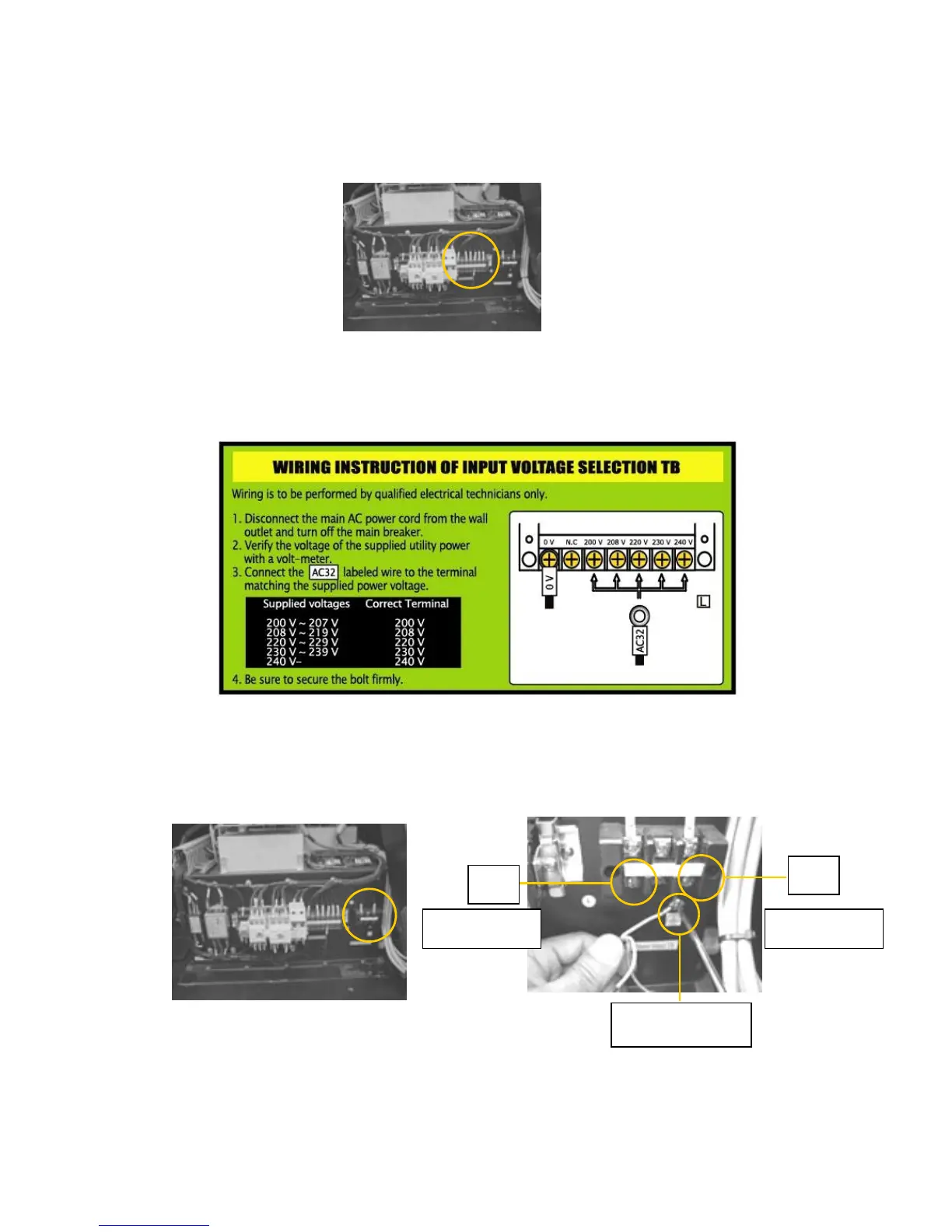 WIRING INSTRUCTION OF INPUT VOLTAGE SELECTION TB

Wiring is to be performed by qualified electrical technicians only.

1. Disconnect the main AC power cord from the wall outlet and turn off the main breaker.
2. Verify the voltage of the supplied utility power with a volt-meter.
3. Connect the AC32 labeled wire to the terminal matching the supplied power voltage.

| Supplied voltages | Correct Terminal |
|---|---|
| 200 V ~ 207 V | 200 V |
| 208 V ~ 219 V | 208 V |
| 220 V ~ 229 V | 220 V |
| 230 V ~ 239 V | 230 V |
| 240 V~ | 240 V |

4. Be sure to secure the bolt firmly.

0 V N.C 200 V 208 V 220 V 230 V 240 V

0 V

L

AC32