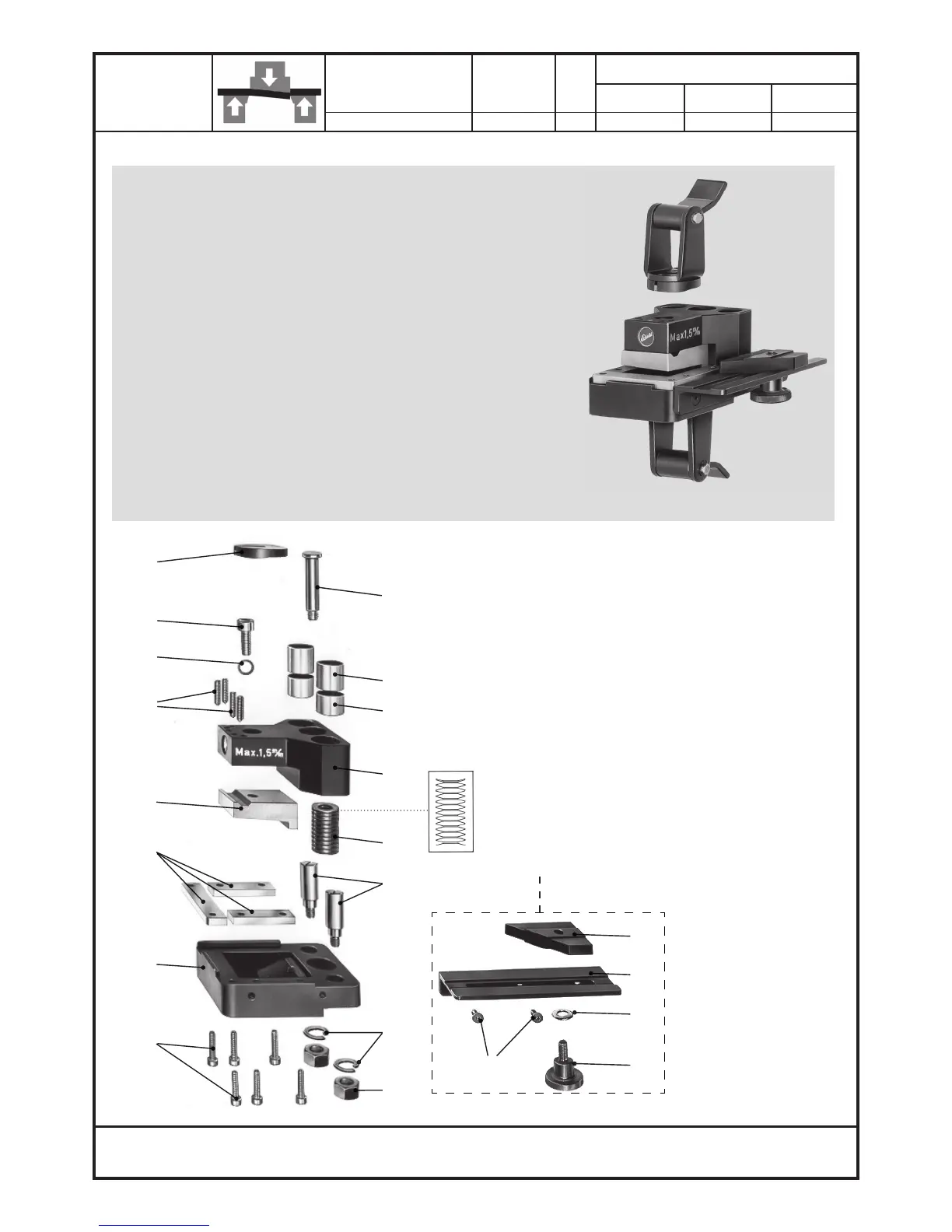 Max1,5%

Max.1,5%