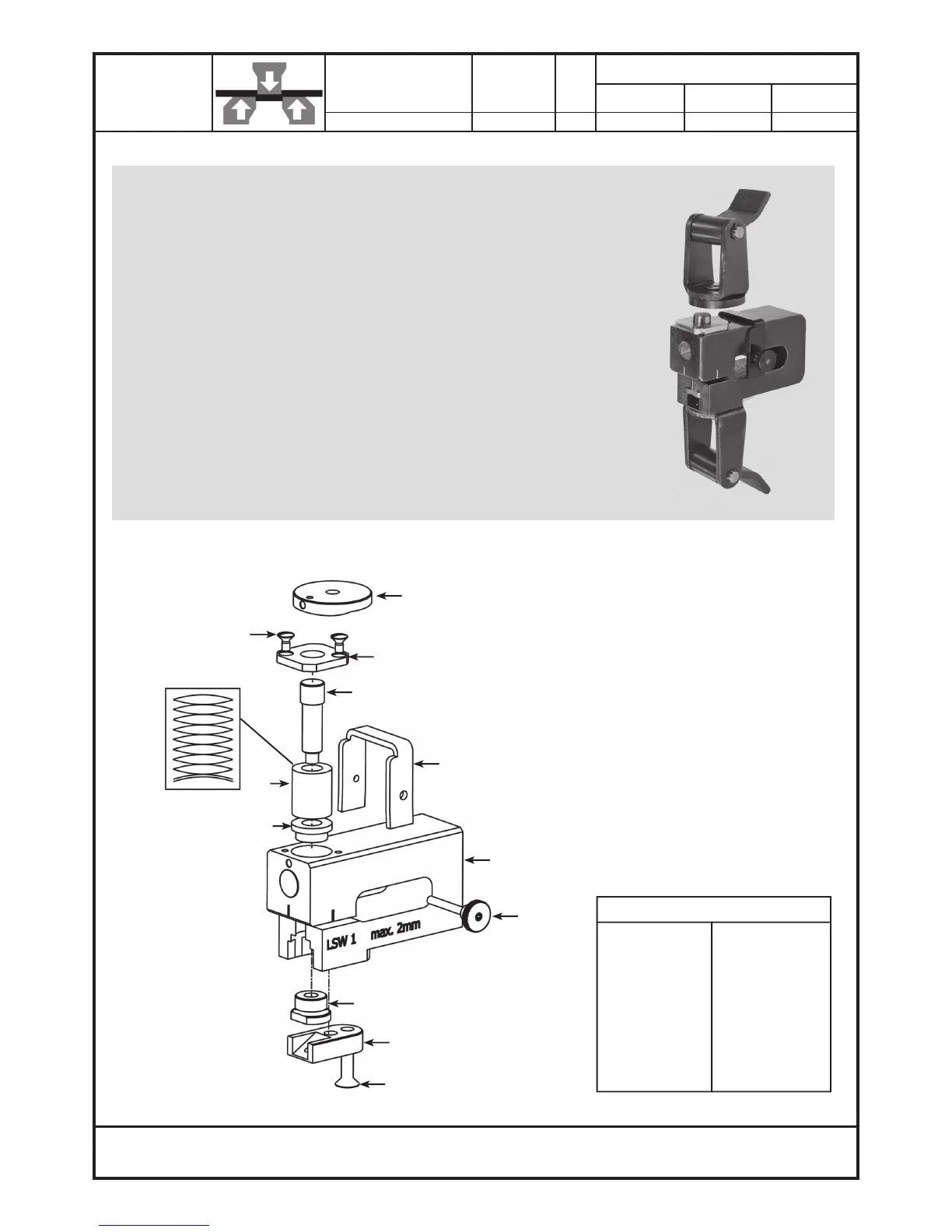 LSW 1 max. 2mm