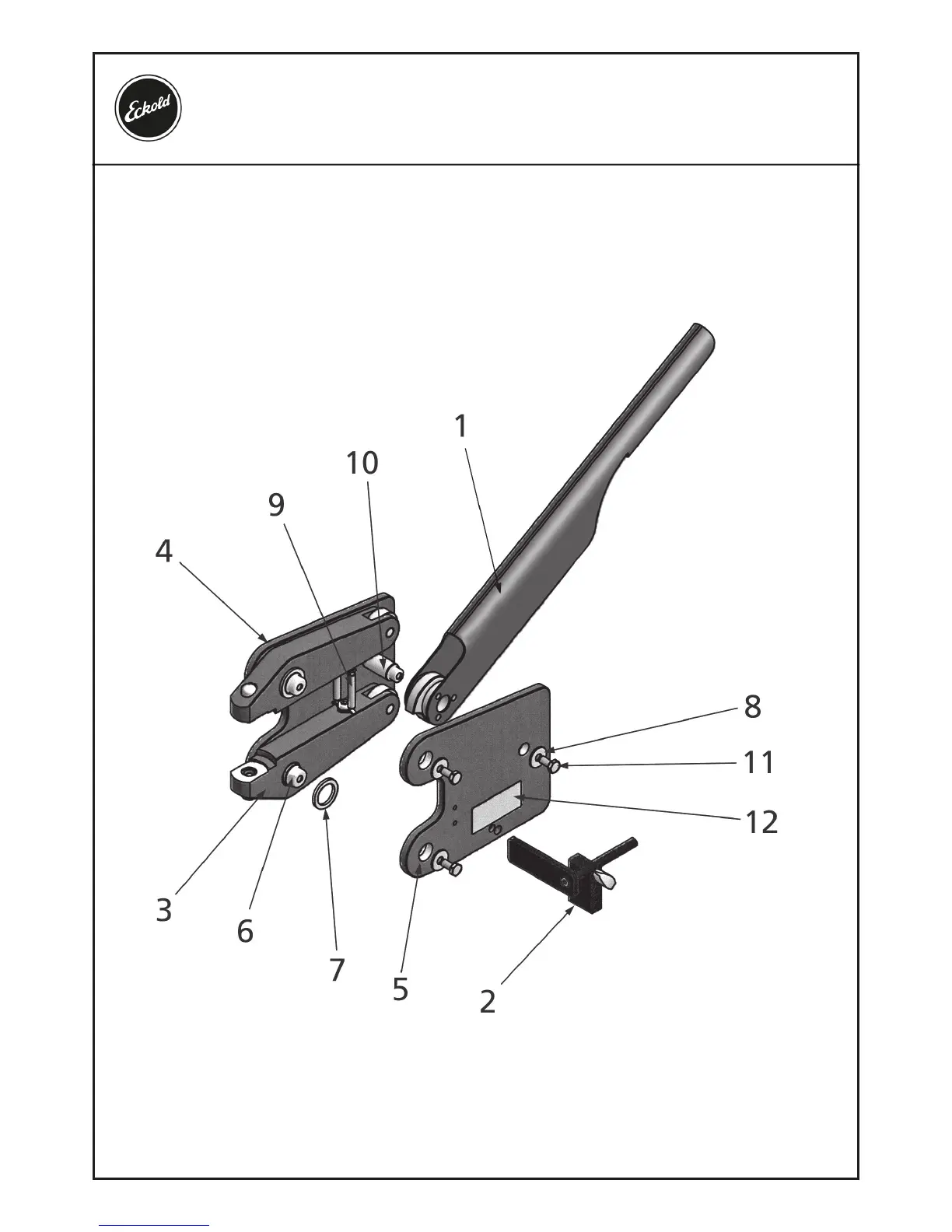 Eckold

1
10
9
4
8
11
12
3
6
7
5
2