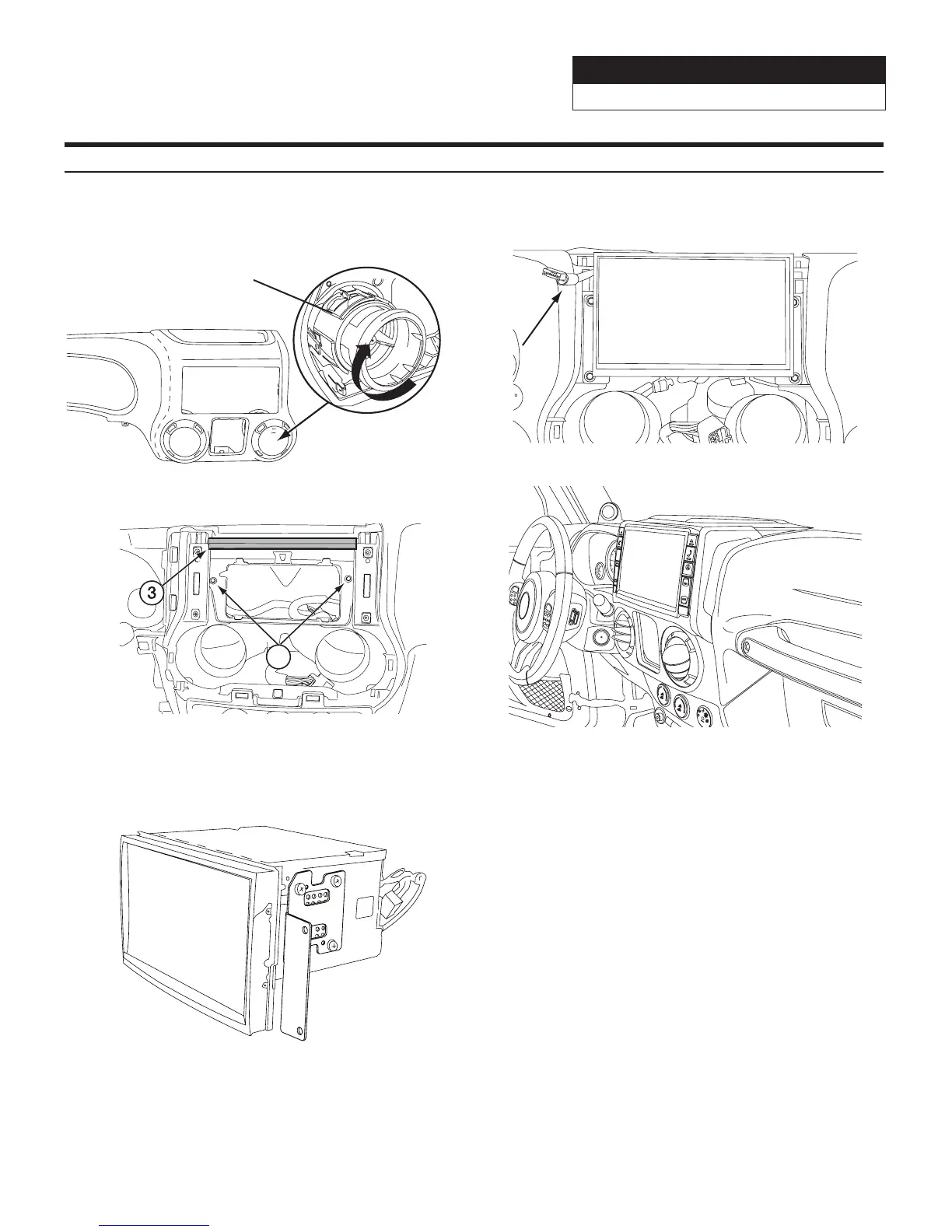 3