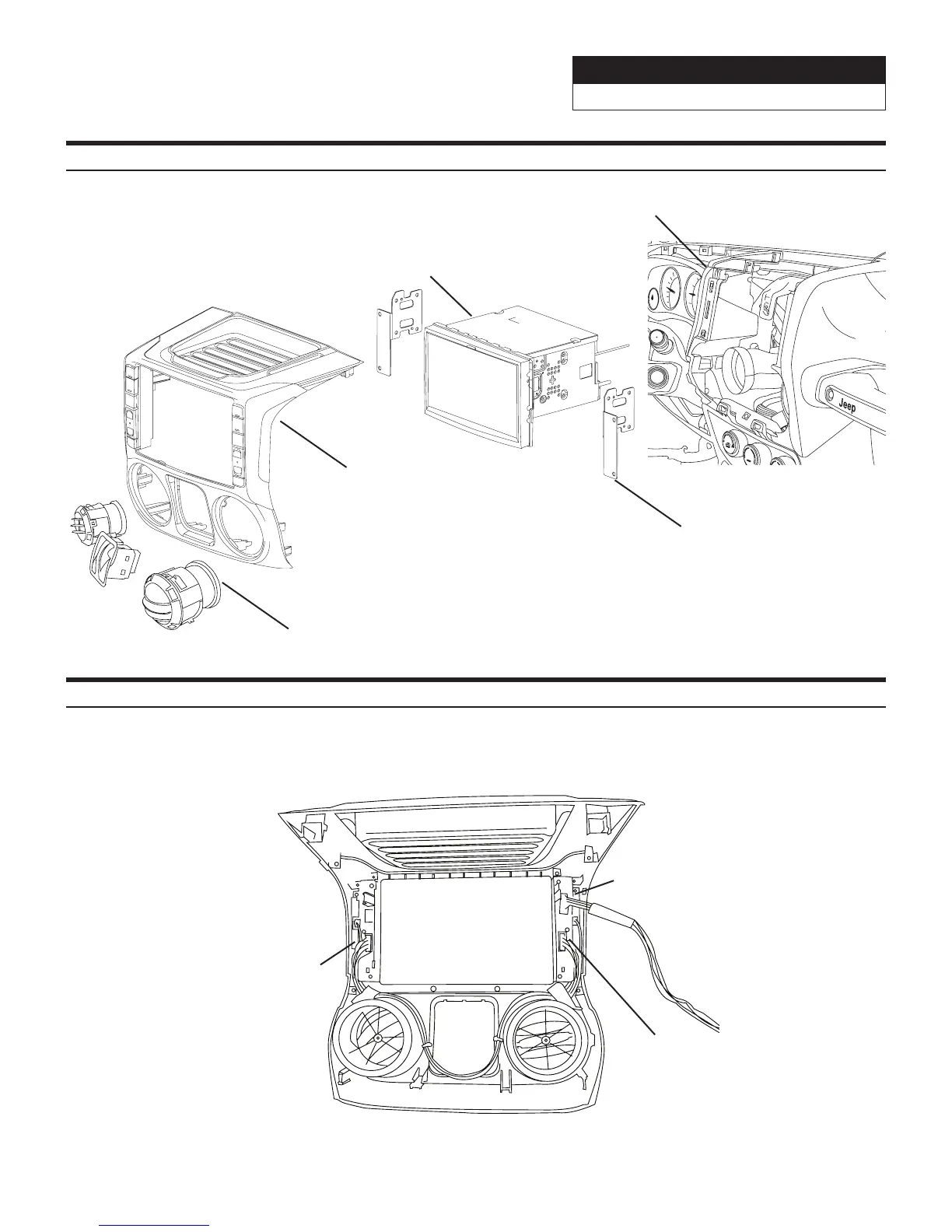 Jeep