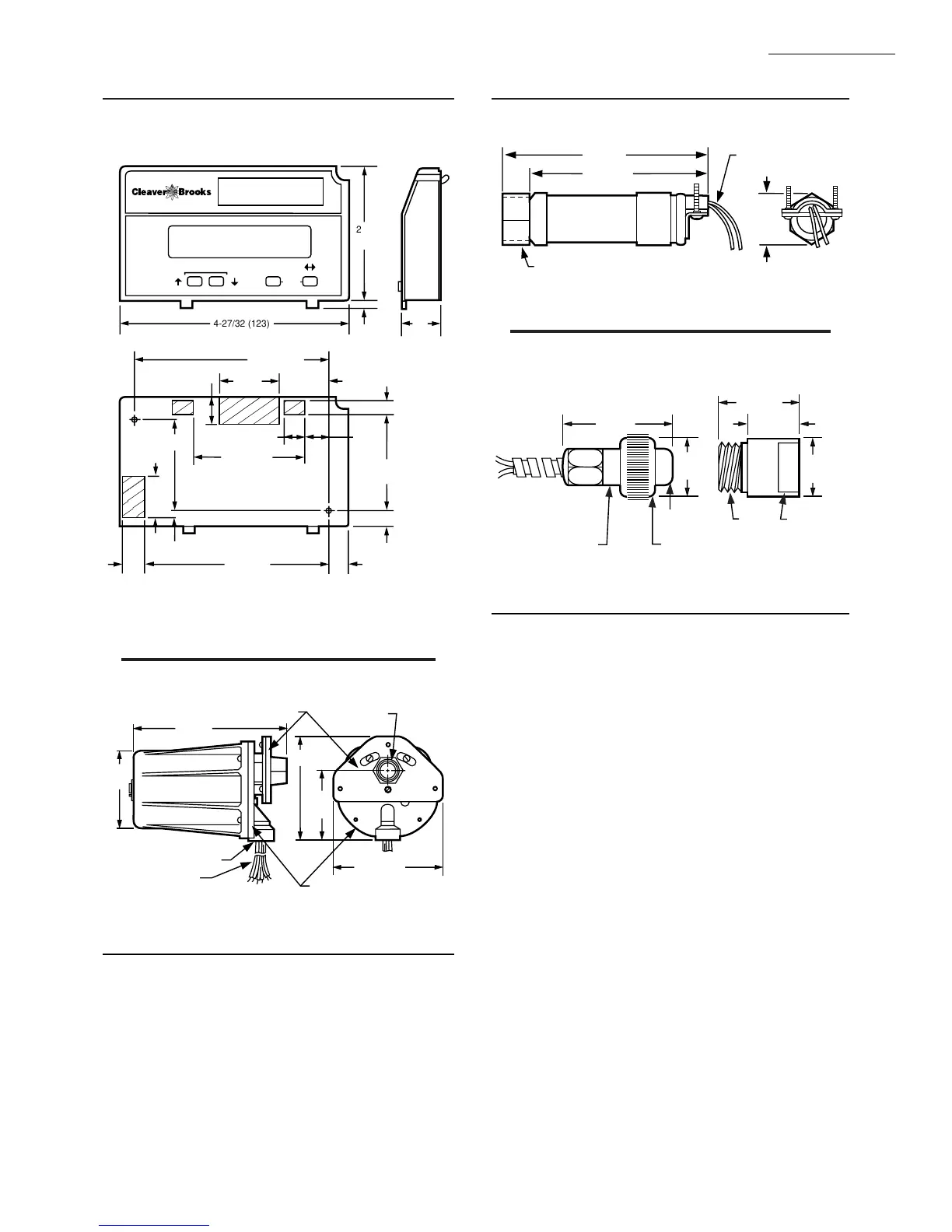 Cleaver Brooks

2

4-27/32 (123)