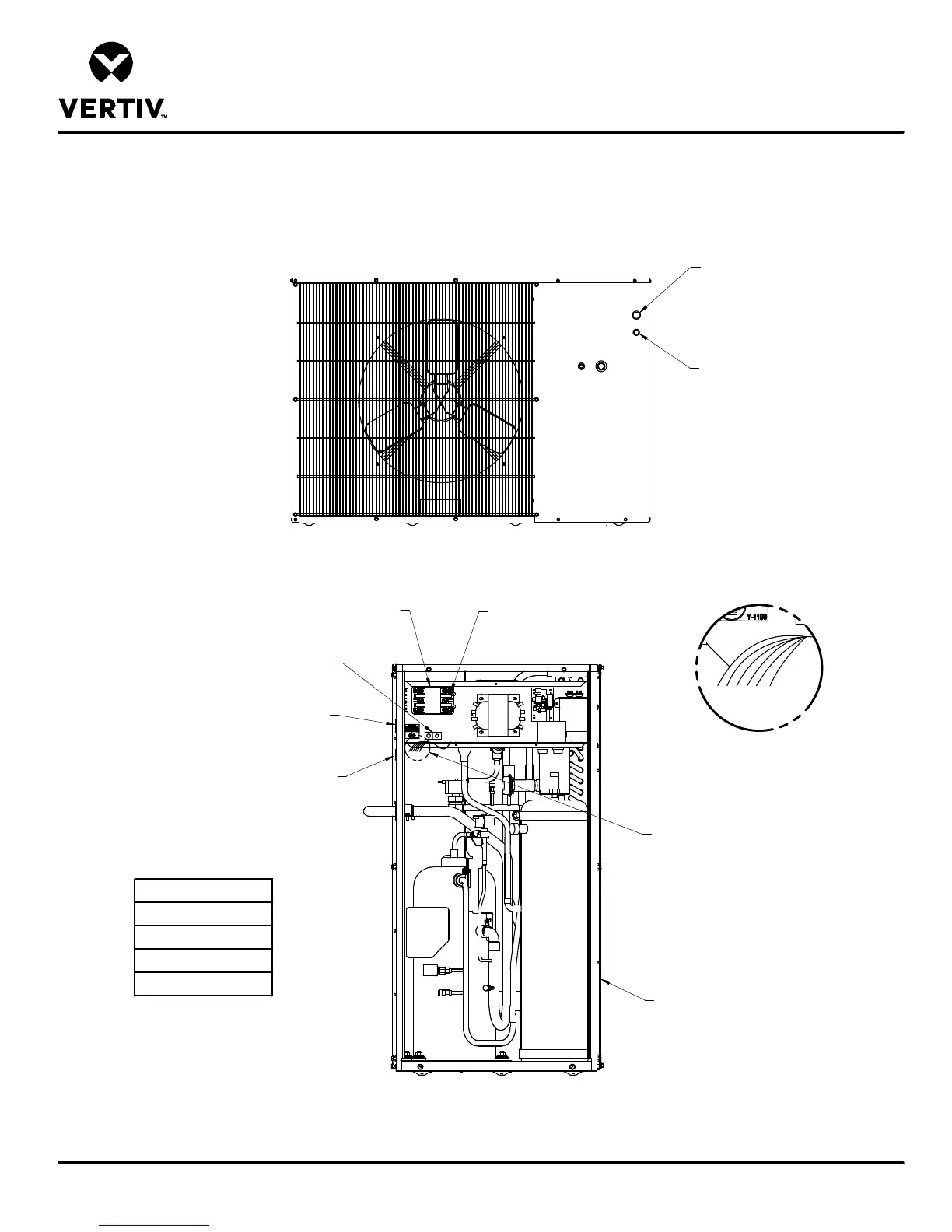 VERTIV™

Y-1160