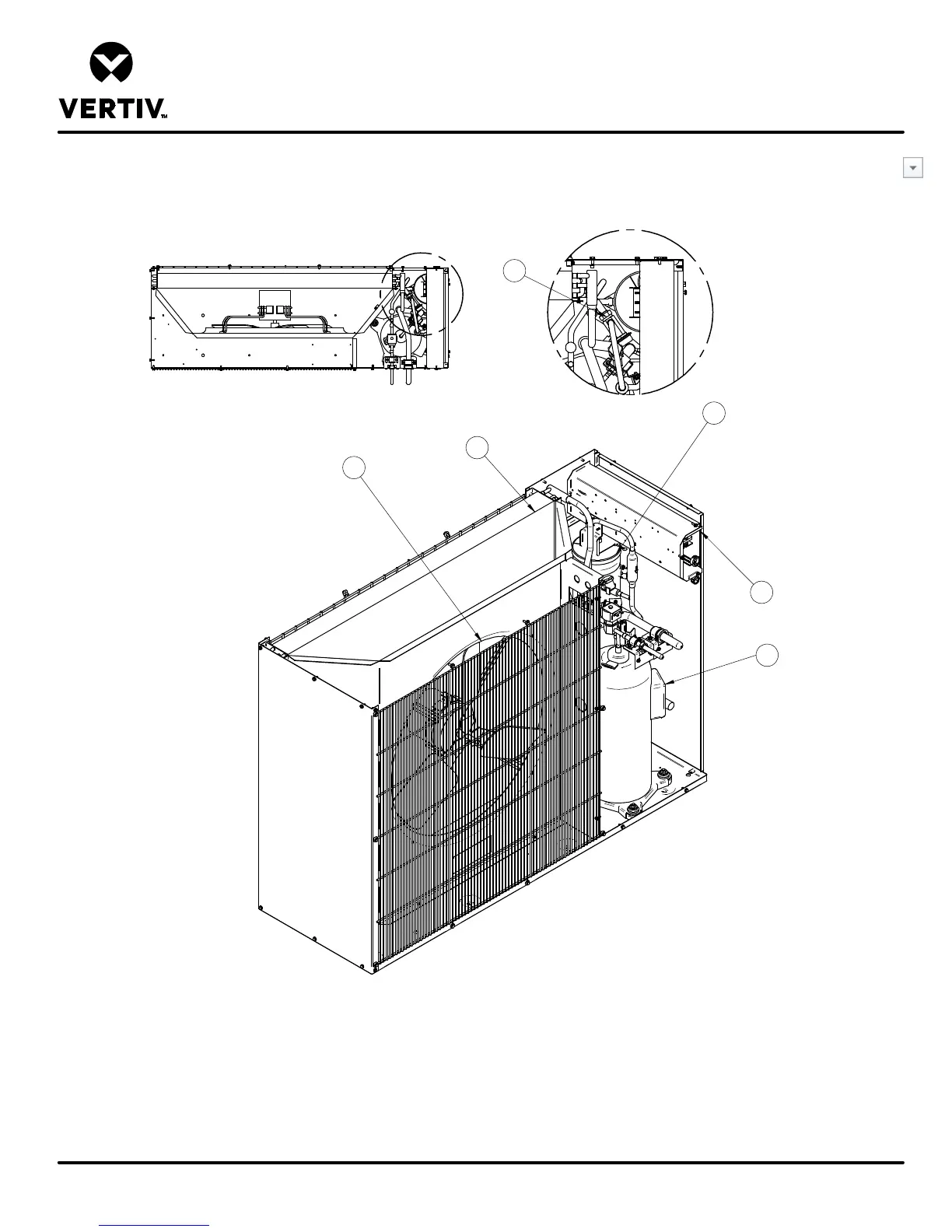 VERTIV™