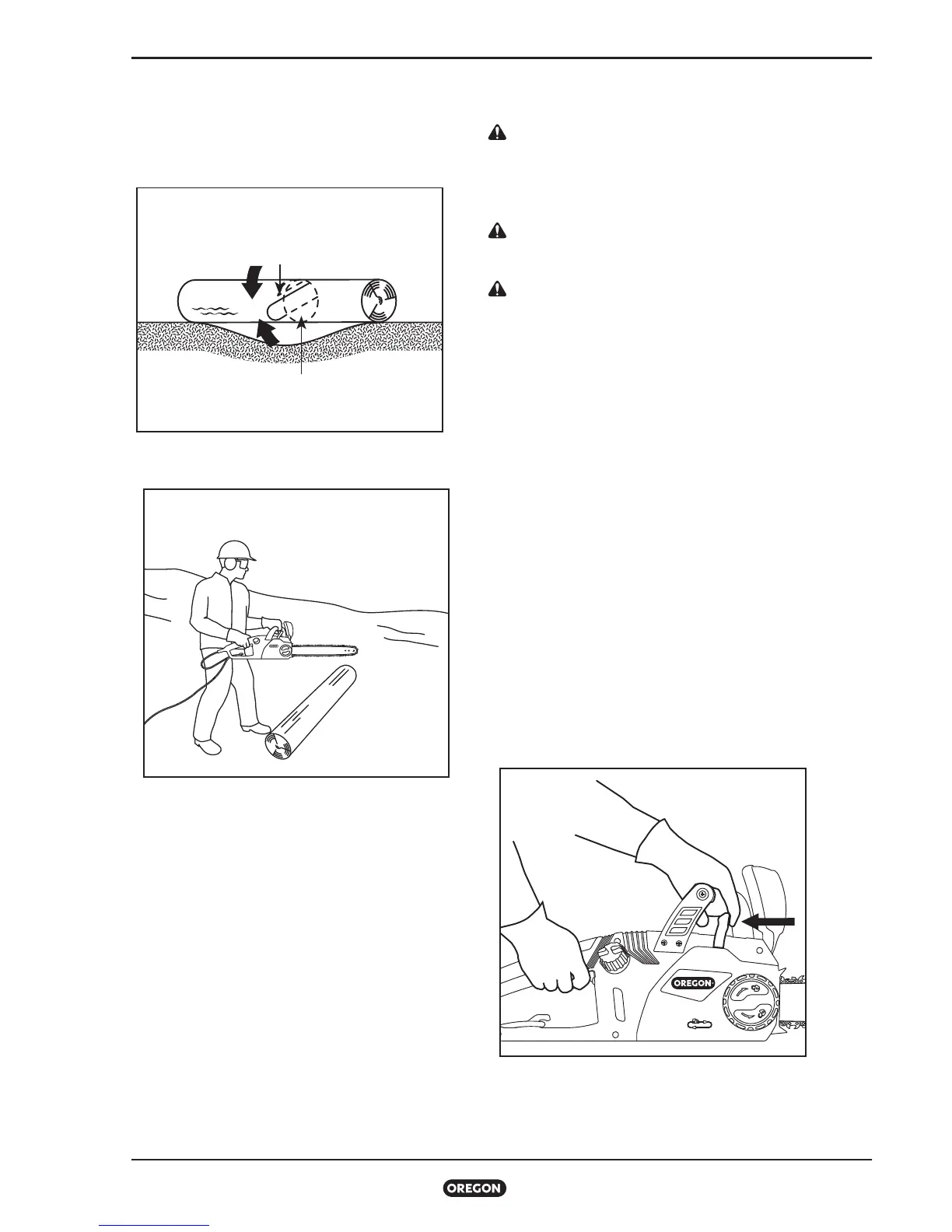 OREGON

OREGON