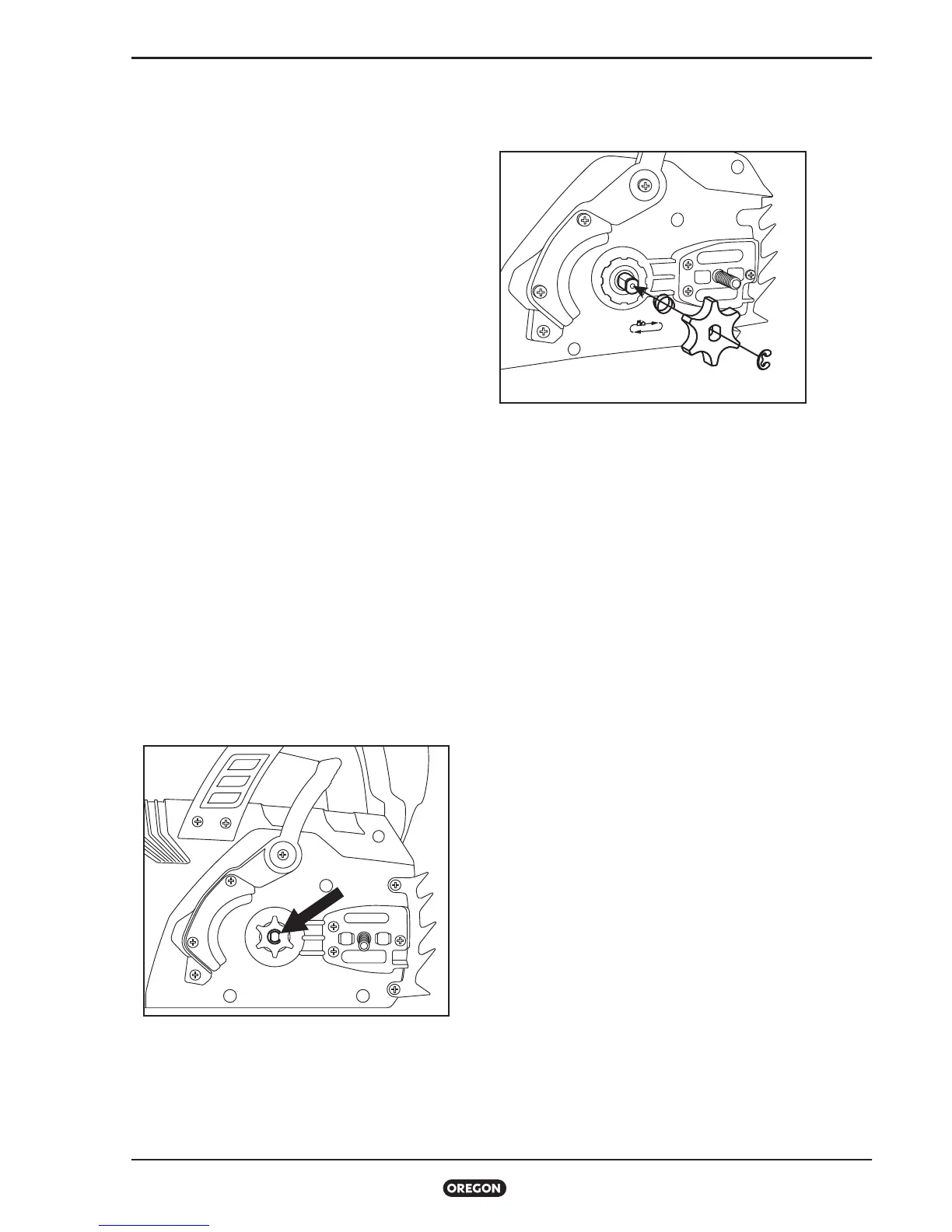 OREGON