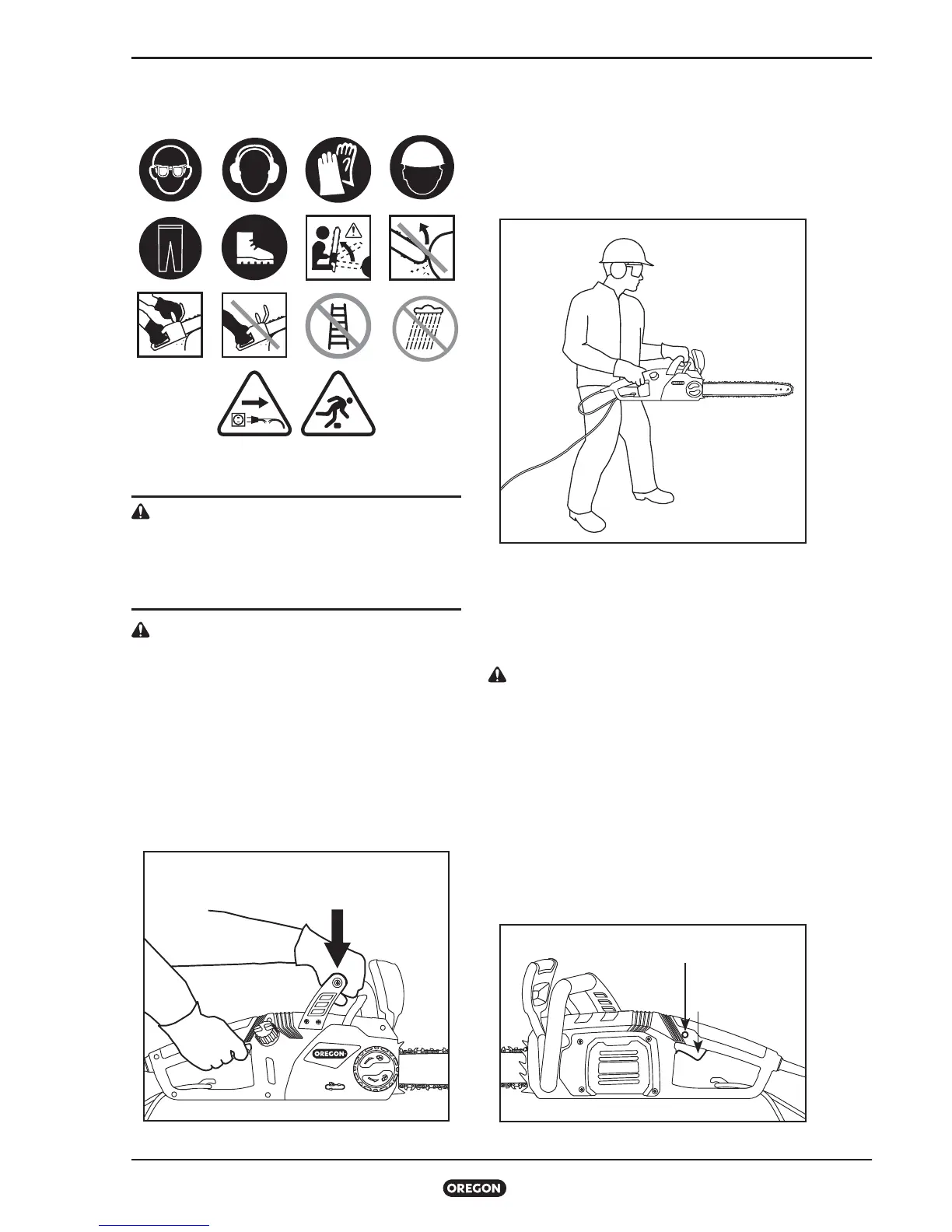 OREGON

OREGON

OREGON