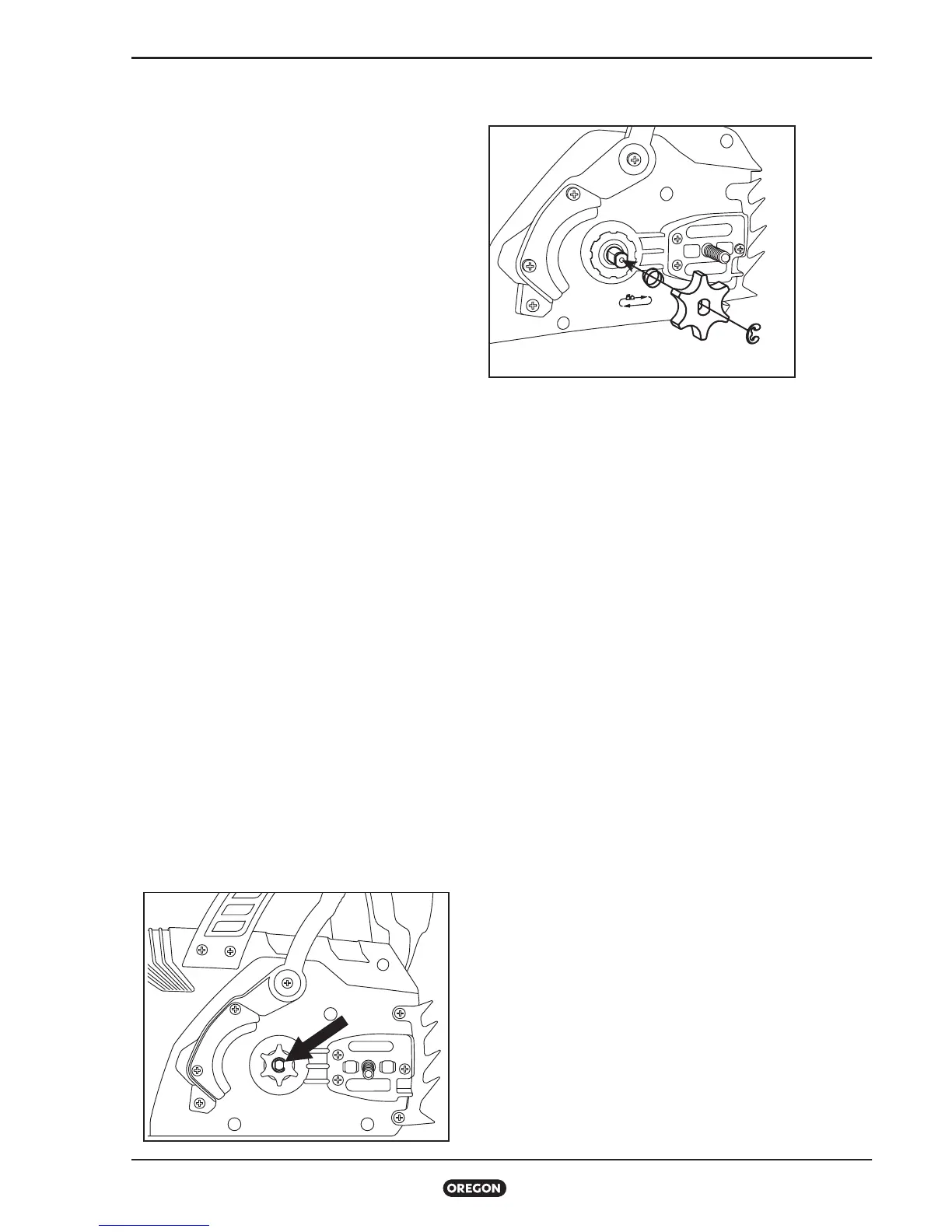 OREGON