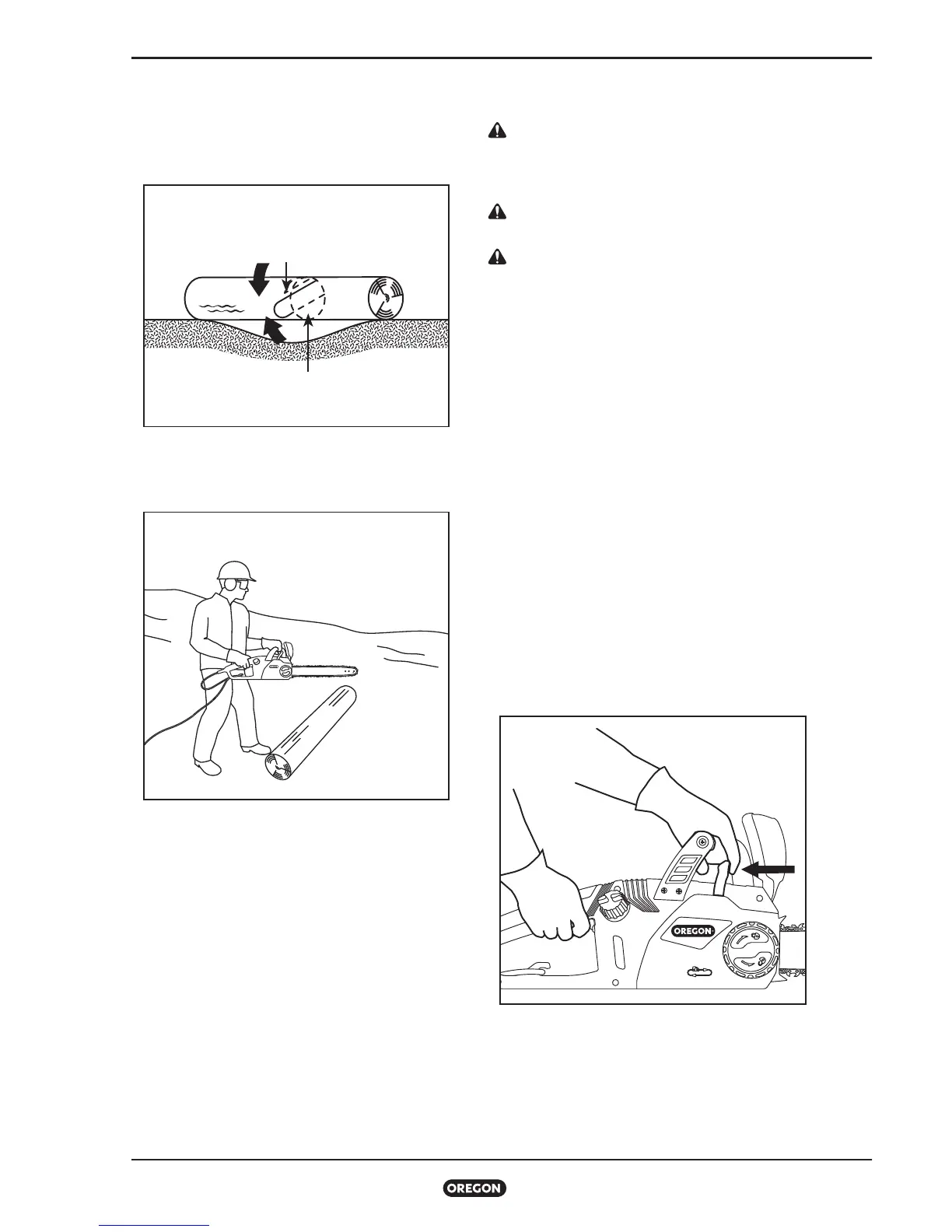 OREGON

OREGON