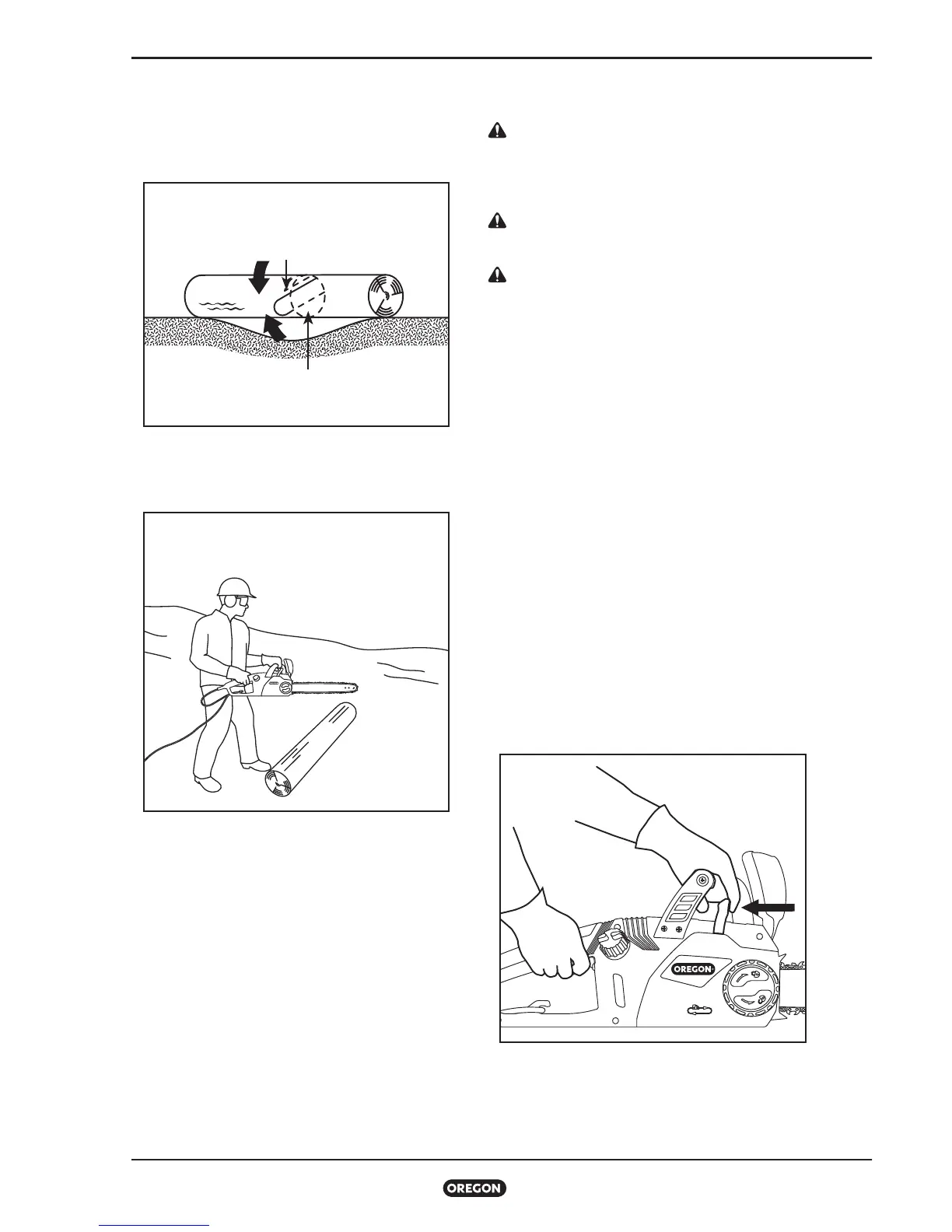 OREGON

OREGON