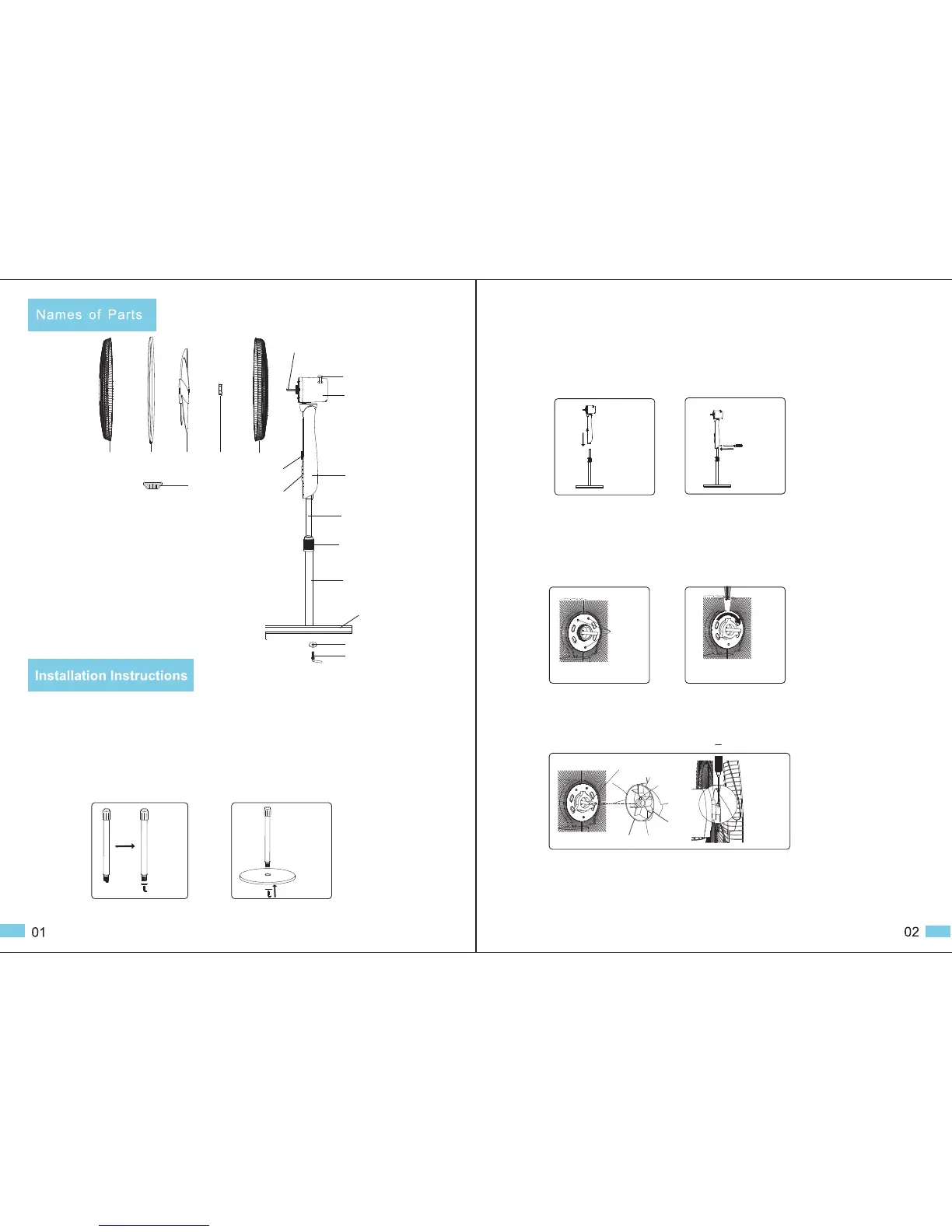 Names of Parts

Installation Instructions

01

02